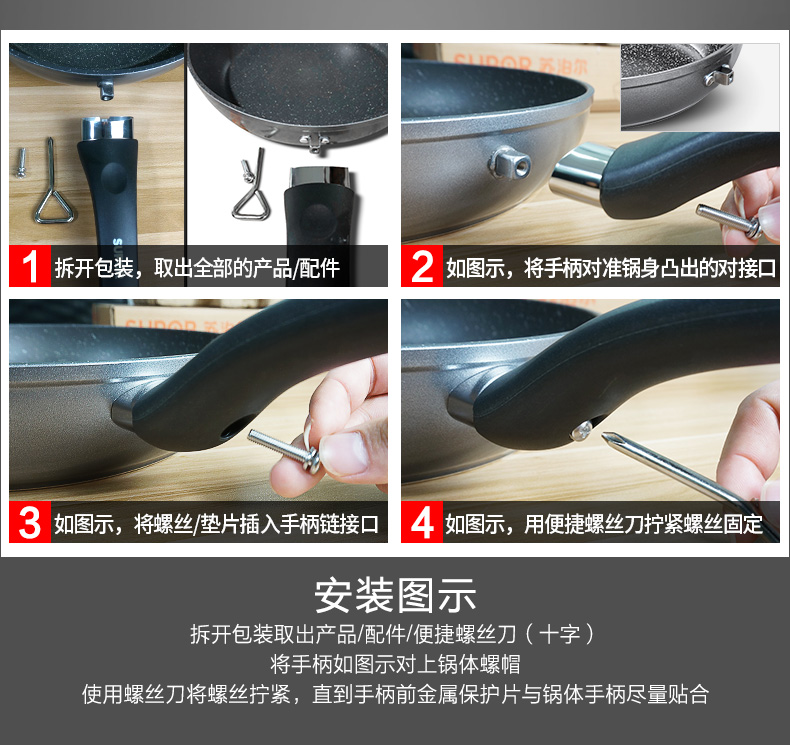 SUPOR 苏泊尔

1 拆开包装，取出全部的产品/配件

2 如图示，将手柄对准锅身凸出的对接口

SUPOR

3 如图示，将螺丝/垫片插入手柄链接口

4 如图示，用便捷螺丝刀拧紧螺丝固定

安装图示

拆开包装取出产品/配件/便捷螺丝刀（十字）

将手柄如图示对上锅体螺帽

使用螺丝刀将螺丝拧紧，直到手柄前金属保护片与锅体手柄尽量贴合