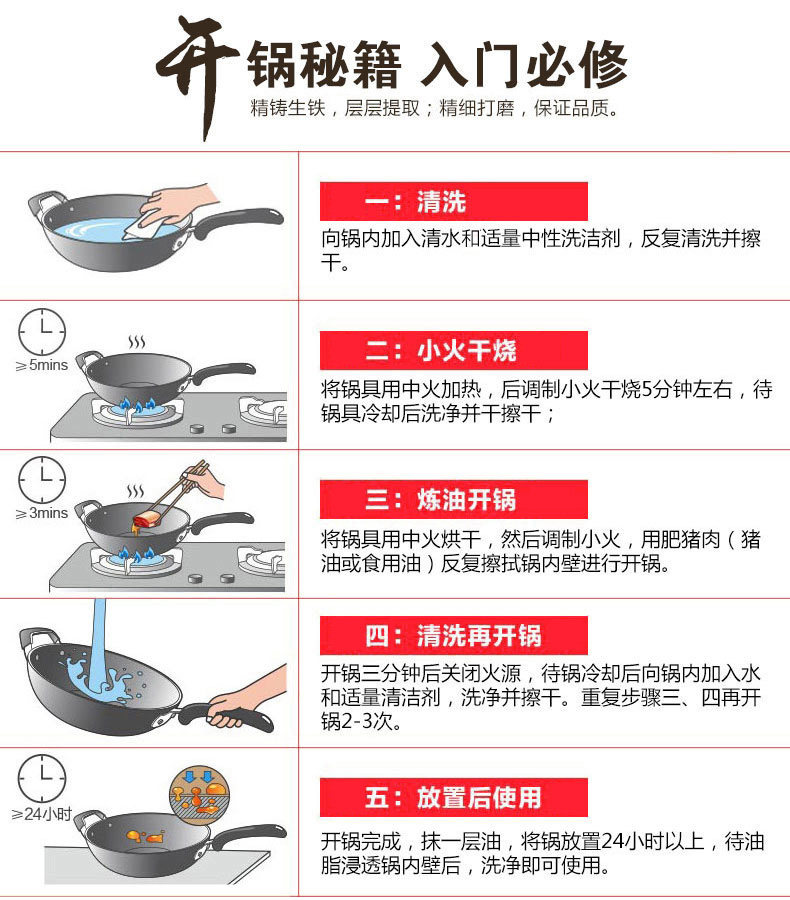 开锅秘籍 入门必修

精铸生铁，层层提取；精细打磨，保证品质。

一：清洗

向锅内加入清水和适量中性洗洁剂，反复清洗并擦干。

≥5mins

二：小火干烧

将锅具用中火加热，后调制小火干烧5分钟左右，待锅具冷却后洗净并干擦干；

≥3mins

三：炼油开锅

将锅具用中火烘干，然后调制小火，用肥猪肉（猪油或食用油）反复擦拭锅内壁进行开锅。

四：清洗再开锅

开锅三分钟后关闭火源，待锅冷却后向锅内加入水和适量清洁剂，洗净并擦干。重复步骤三、四再开锅2-3次。

≥24小时

五：放置后使用

开锅完成，抹一层油，将锅放置24小时以上，待油脂浸透锅内壁后，洗净即可使用。