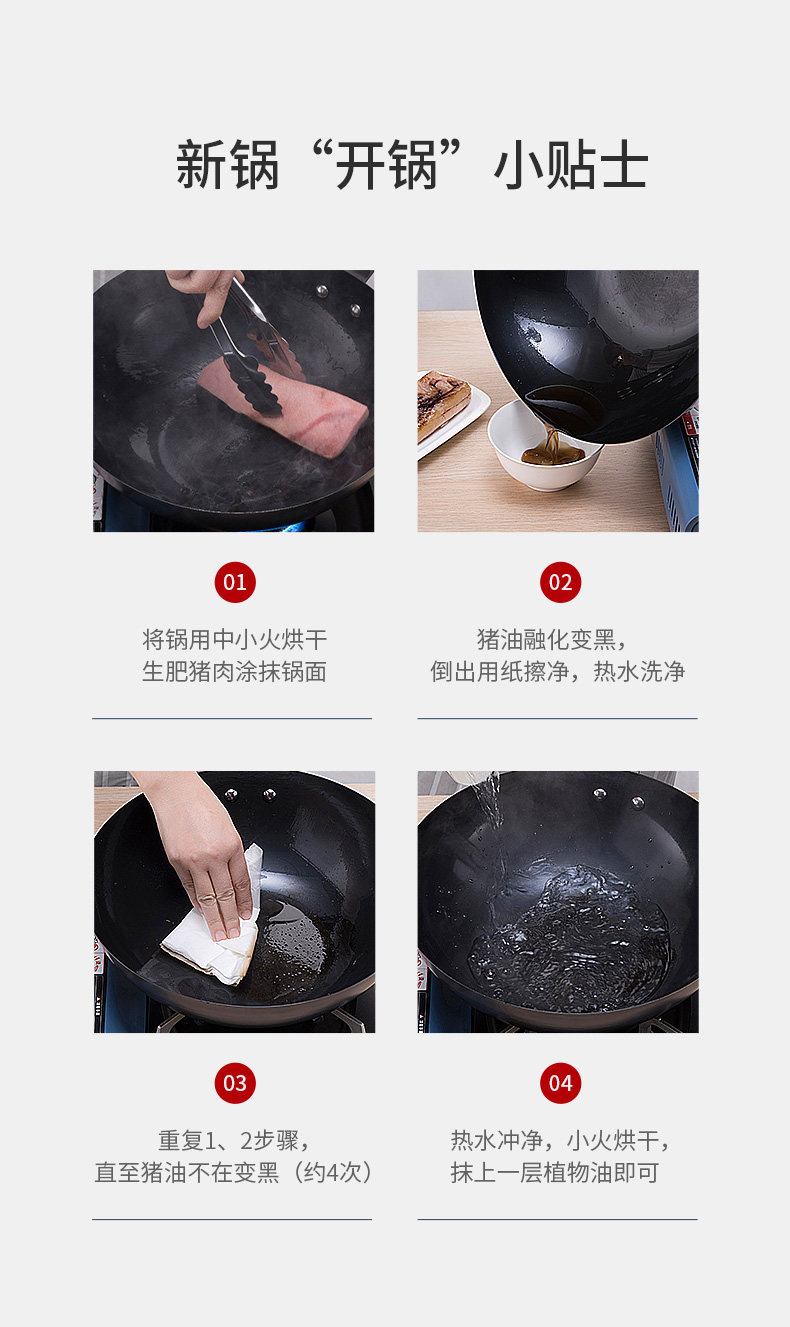 新锅“开锅”小贴士

01

将锅用中小火烘干
生肥猪肉涂抹锅面

02

猪油融化变黑，
倒出用纸擦净，热水洗净

03

重复1、2步骤，
直至猪油不在变黑（约4次）

04

热水冲净，小火烘干，
抹上一层植物油即可