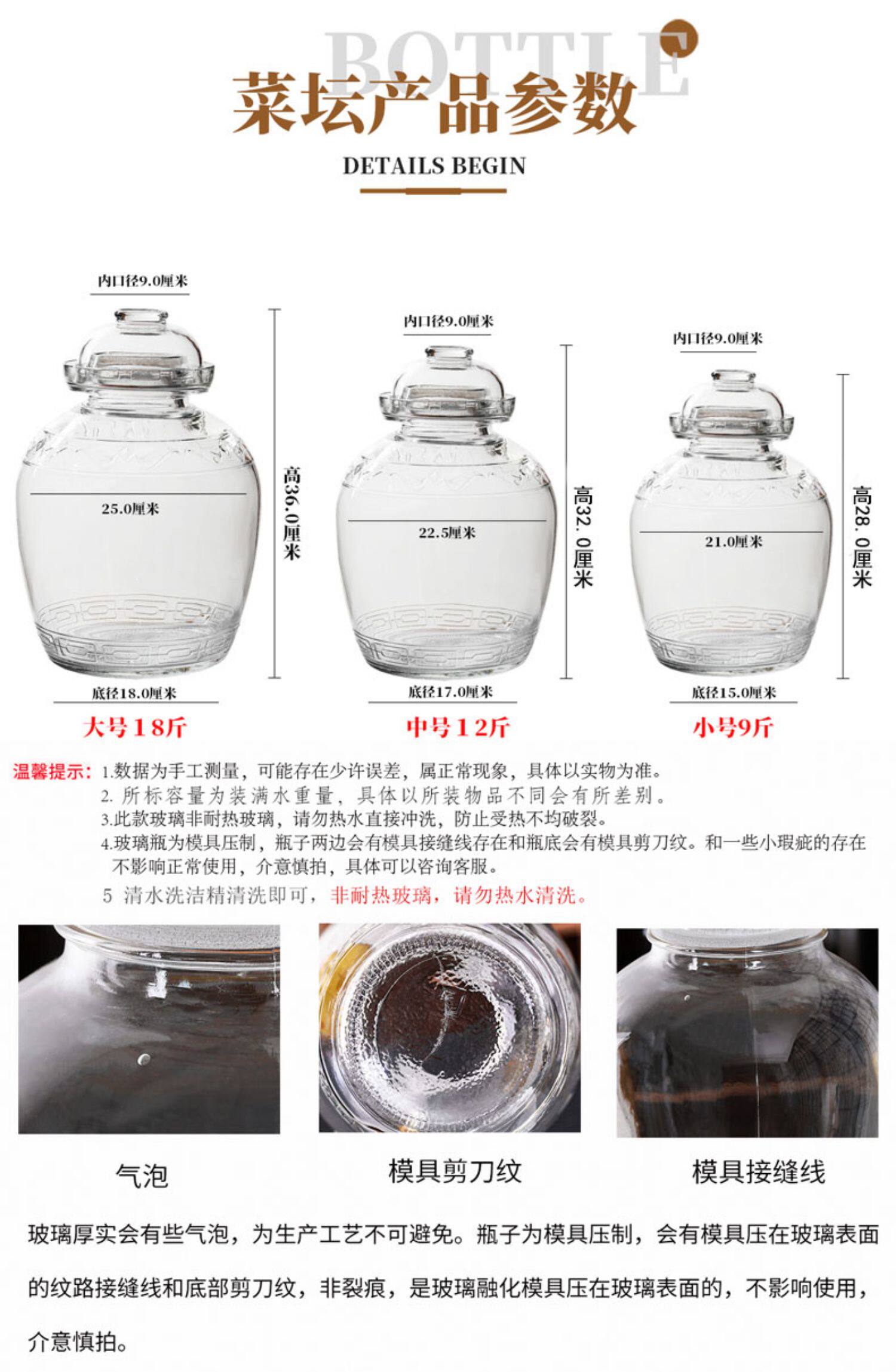 BOTTLE
菜坛产品参数
DETAILS BEGIN

内口径9.0厘米
25.0厘米
高36.0厘米
底径18.0厘米
大号18斤

内口径9.0厘米
22.5厘米
高32.0厘米
底径17.0厘米
中号12斤

内口径9.0厘米
21.0厘米
高28.0厘米
底径15.0厘米
小号9斤

温馨提示：1.数据为手工测量，可能存在少许误差，属正常现象，具体以实物为准。
2. 所标容量为装满水重量，具体以所装物品不同会有所差别。
3.此款玻璃非耐热玻璃，请勿热水直接冲洗，防止受热不均破裂。
4.玻璃瓶为模具压制，瓶子两边会有模具接缝线存在和瓶底会有模具剪刀纹。和一些小瑕疵的存在不影响正常使用，介意慎拍，具体可以咨询客服。
5 清水洗洁精清洗即可，非耐热玻璃，请勿热水清洗。

气泡
模具剪刀纹
模具接缝线

玻璃厚实会有些气泡，为生产工艺不可避免。瓶子为模具压制，会有模具压在玻璃表面的纹路接缝线和底部剪刀纹，非裂痕，是玻璃融化模具压在玻璃表面的，不影响使用，介意慎拍。