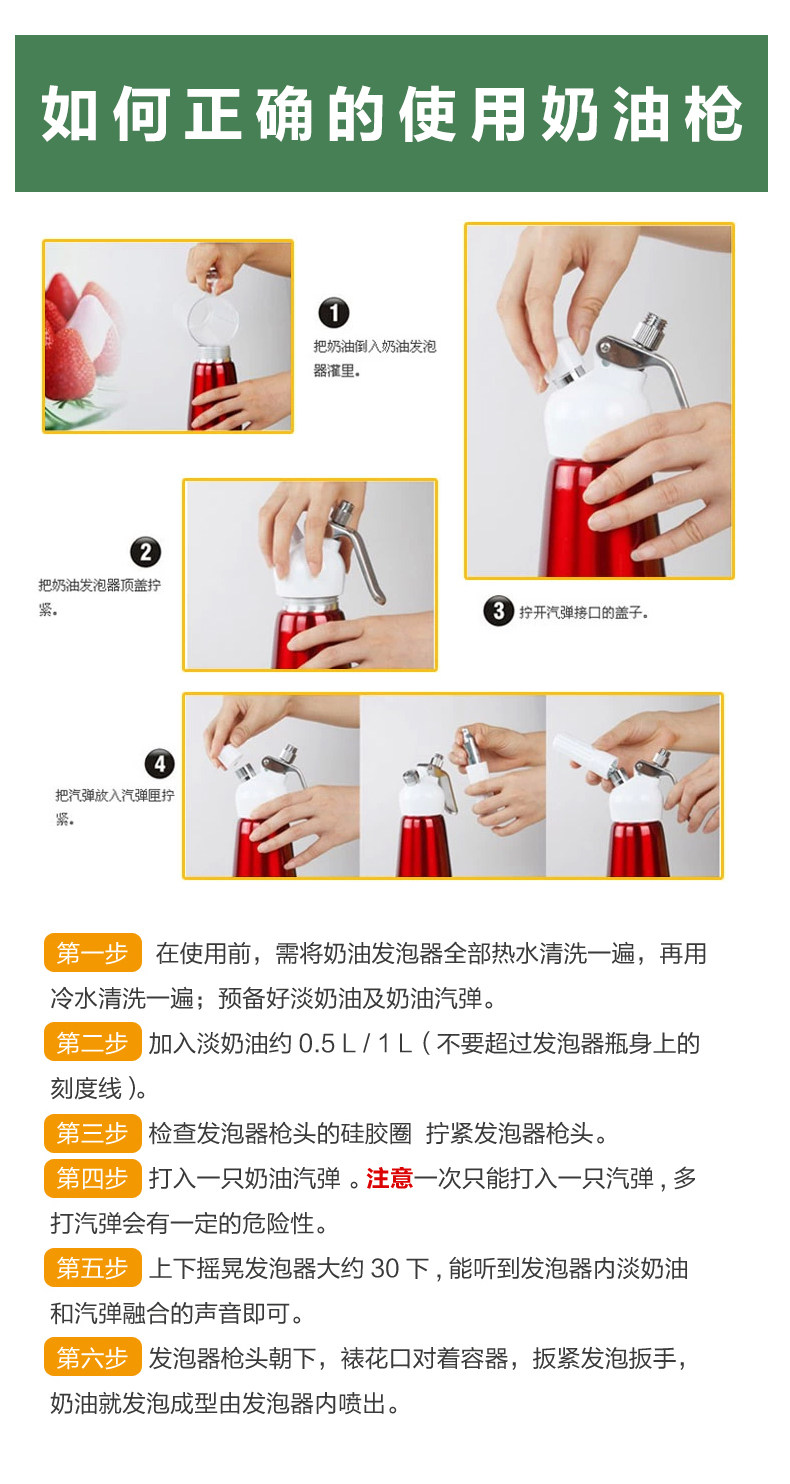 如何正确的使用奶油枪

1 把奶油倒入奶油发泡器灌里。

2 把奶油发泡器顶盖拧紧。

3 拧开汽弹接口的盖子。

4 把汽弹放入汽弹匣拧紧。

第一步 在使用前，需将奶油发泡器全部热水清洗一遍，再用冷水清洗一遍；预备好淡奶油及奶油汽弹。

第二步 加入淡奶油约 0.5 L / 1 L（不要超过发泡器瓶身上的刻度线）。

第三步 检查发泡器枪头的硅胶圈 拧紧发泡器枪头。

第四步 打入一只奶油汽弹 。注意一次只能打入一只汽弹，多打汽弹会有一定的危险性。

第五步 上下摇晃发泡器大约 30 下，能听到发泡器内淡奶油和汽弹融合的声音即可。

第六步 发泡器枪头朝下，裱花口对着容器，扳紧发泡扳手，奶油就发泡成型由发泡器内喷出。