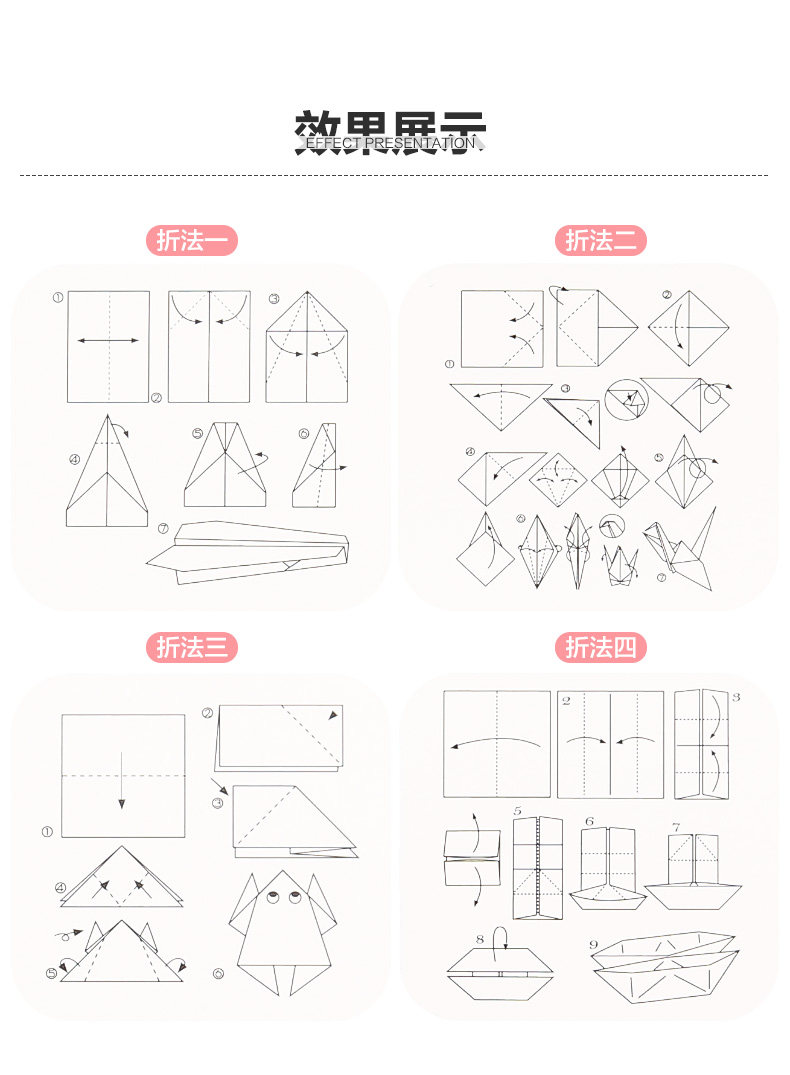 效果展示
EFFECT PRESENTATION

折法一

① ② ③ ④ ⑤ ⑥ ⑦

折法二

① ② ③ ④ ⑤ ⑥ ⑦

折法三

① ② ③ ④ ⑤ ⑥

折法四

2 3 5 6 7 8 9