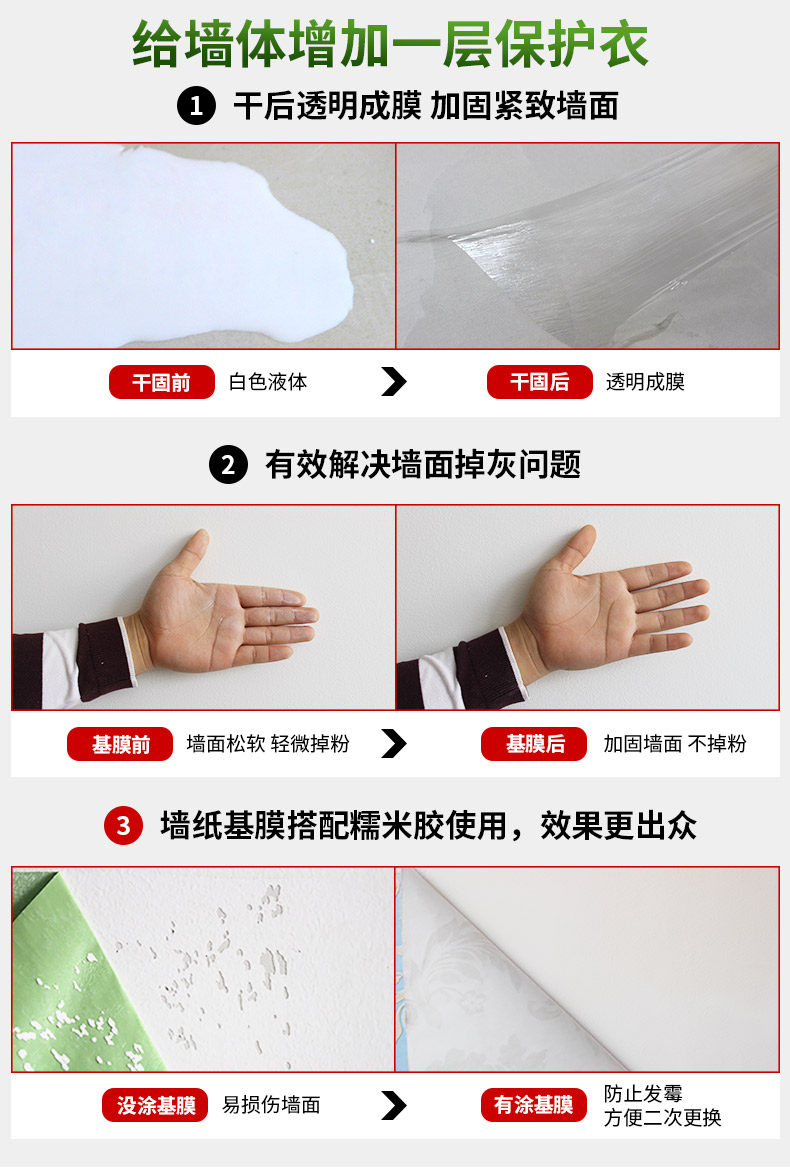 给墙体增加一层保护衣

1 干后透明成膜 加固紧致墙面

干固前 白色液体

干固后 透明成膜

2 有效解决墙面掉灰问题

基膜前 墙面松软 轻微掉粉

基膜后 加固墙面 不掉粉

3 墙纸基膜搭配糯米胶使用，效果更出众

没涂基膜 易损伤墙面

有涂基膜 防止发霉 方便二次更换