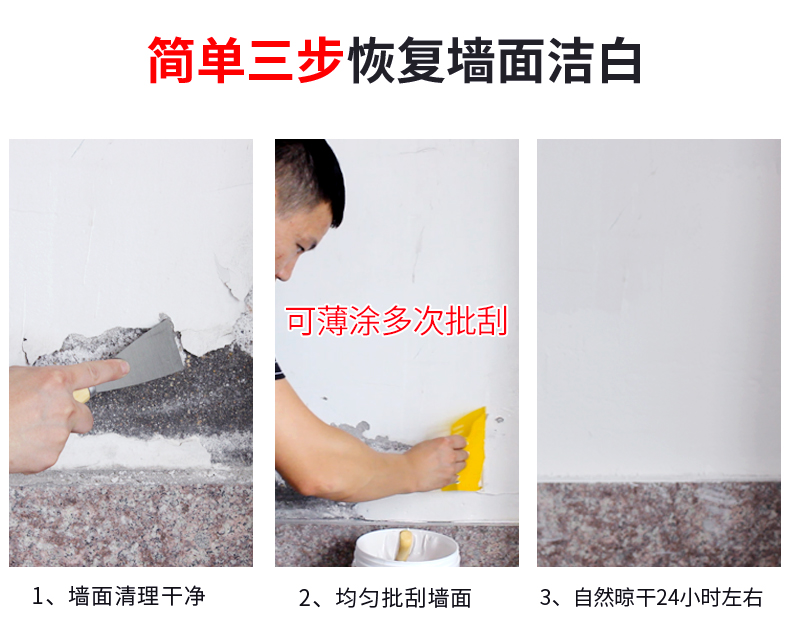 简单三步恢复墙面洁白

可薄涂多次批刮

1、墙面清理干净

2、均匀批刮墙面

3、自然晾干24小时左右