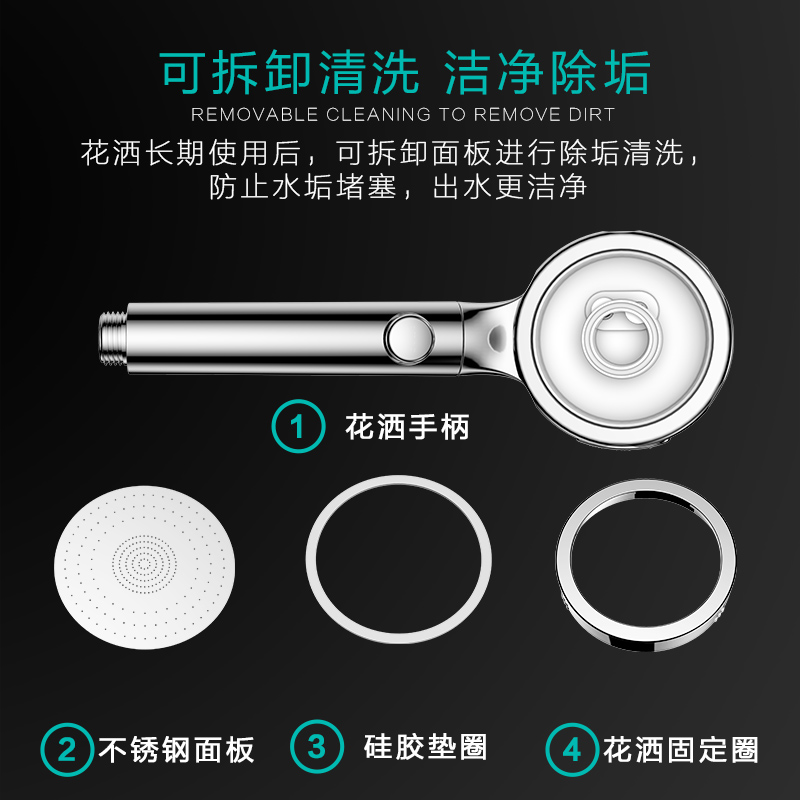 可拆卸清洗 洁净除垢
REMOVABLE CLEANING TO REMOVE DIRT
花洒长期使用后，可拆卸面板进行除垢清洗，防止水垢堵塞，出水更洁净

1 花洒手柄

2 不锈钢面板
3 硅胶垫圈
4 花洒固定圈