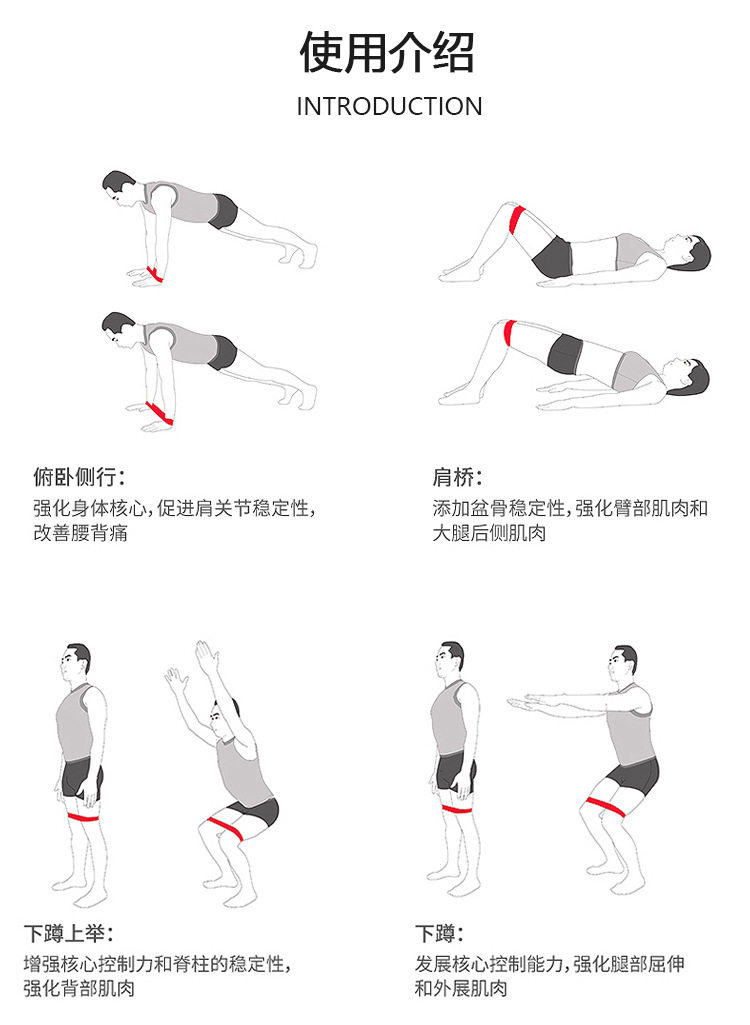 使用介绍

INTRODUCTION

俯卧侧行：

强化身体核心，促进肩关节稳定性，改善腰背痛

肩桥：

添加盆骨稳定性，强化臂部肌肉和大腿后侧肌肉

下蹲上举：

增强核心控制力和脊柱的稳定性，强化背部肌肉

下蹲：

发展核心控制能力，强化腿部屈伸和外展肌肉