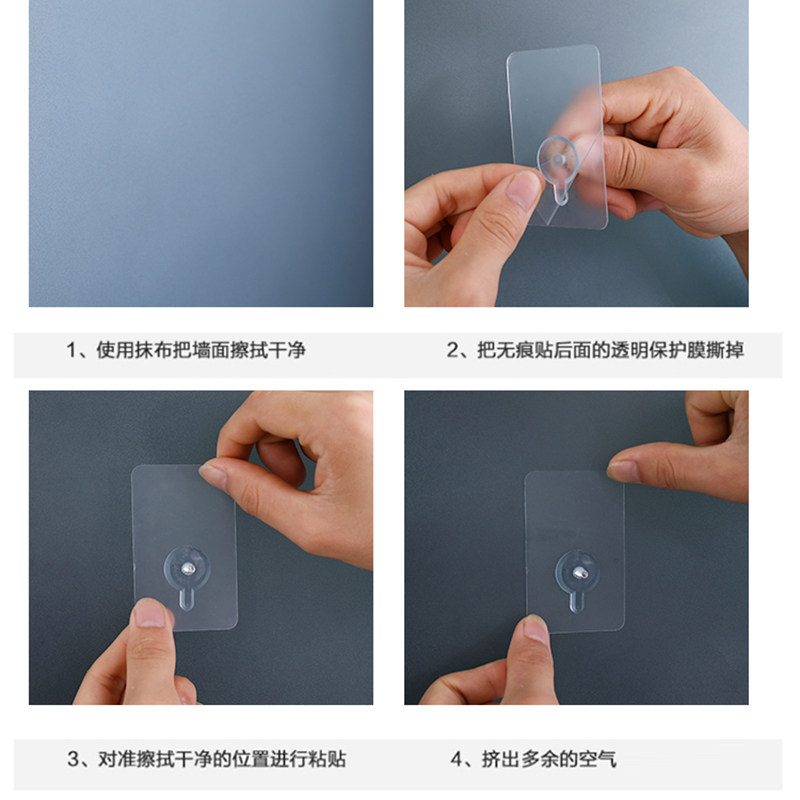 1、使用抹布把墙面擦拭干净

2、把无痕贴后面的透明保护膜撕掉

3、对准擦拭干净的位置进行粘贴

4、挤出多余的空气