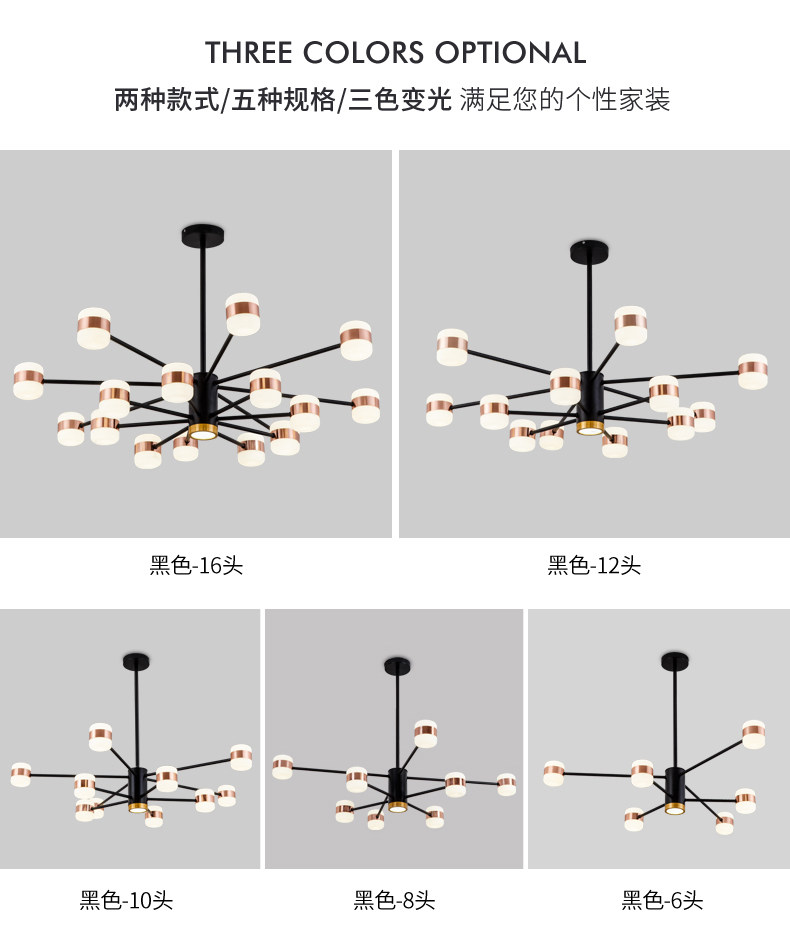 THREE COLORS OPTIONAL

两种款式/五种规格/三色变光 满足您的个性家装

黑色-16头

黑色-12头

黑色-10头

黑色-8头

黑色-6头