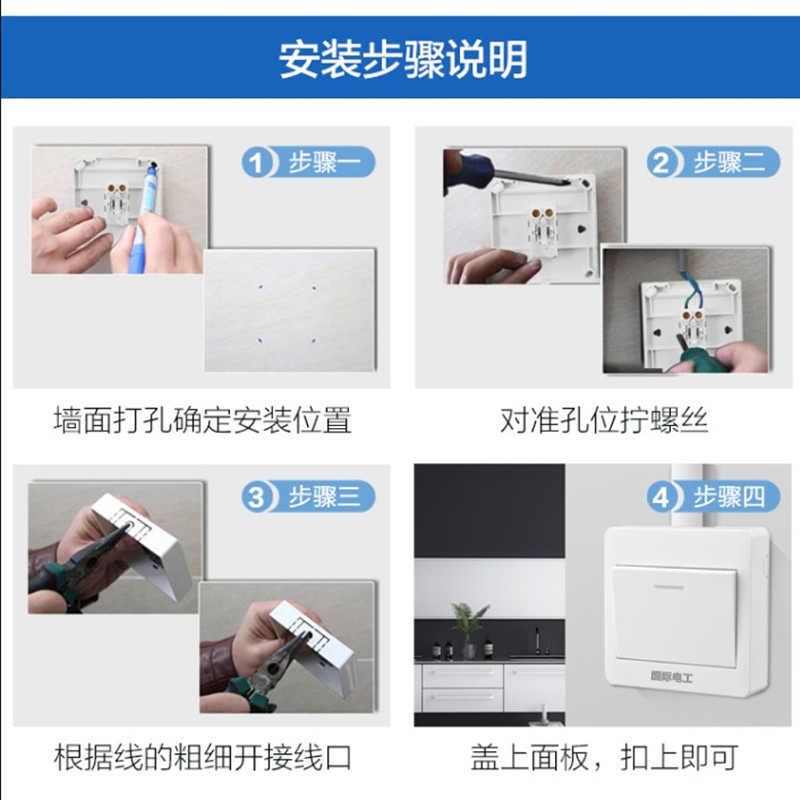 安装步骤说明

1 步骤一

墙面打孔确定安装位置

2 步骤二

对准孔位拧螺丝

3 步骤三

根据线的粗细开接线口

4 步骤四

国际电工

盖上面板，扣上即可