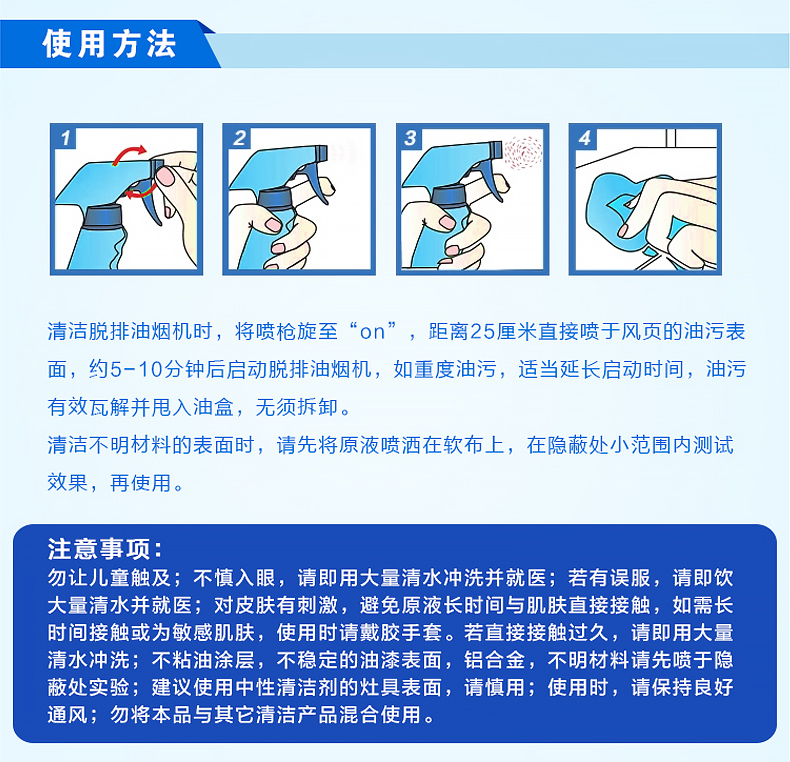 使用方法

1

2

3

4

清洁脱排油烟机时，将喷枪旋至“on”，距离25厘米直接喷于风页的油污表面，约5-10分钟后启动脱排油烟机，如重度油污，适当延长启动时间，油污有效瓦解并甩入油盒，无须拆卸。

清洁不明材料的表面时，请先将原液喷洒在软布上，在隐蔽处小范围内测试效果，再使用。

注意事项：
勿让儿童触及；不慎入眼，请即用大量清水冲洗并就医；若有误服，请即饮大量清水并就医；对皮肤有刺激，避免原液长时间与肌肤直接接触，如需长时间接触或为敏感肌肤，使用时请戴胶手套。若直接接触过久，请即用大量清水冲洗；不粘油涂层，不稳定的油漆表面，铝合金，不明材料请先喷于隐蔽处实验；建议使用中性清洁剂的灶具表面，请慎用；使用时，请保持良好通风；勿将本品与其它清洁产品混合使用。