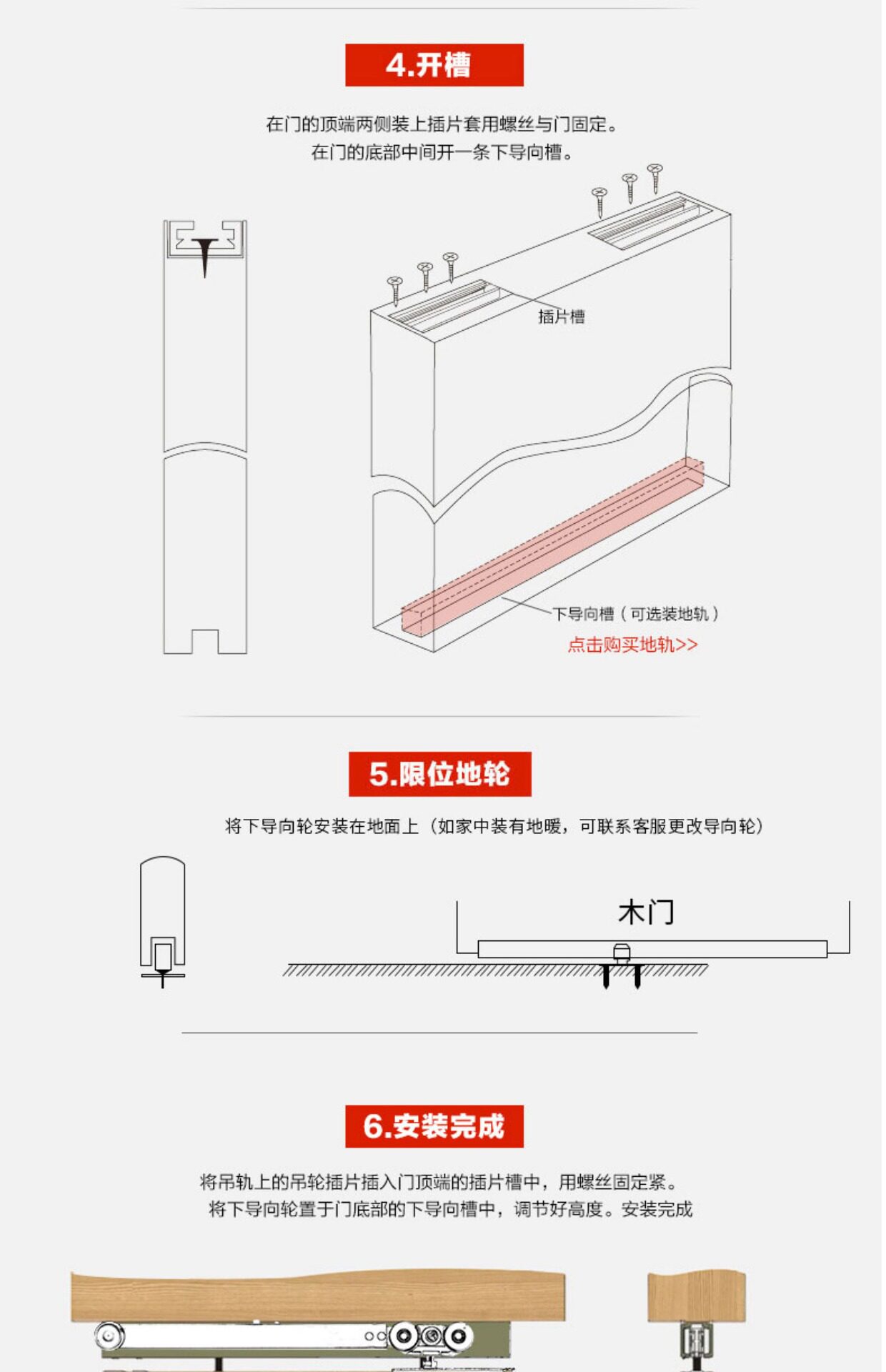 4.开槽

在门的顶端两侧装上插片套用螺丝与门固定。
在门的底部中间开一条下导向槽。

插片槽

下导向槽（可选装地轨）
点击购买地轨>>

5.限位地轮

将下导向轮安装在地面上（如家中装有地暖，可联系客服更改导向轮）

木门

6.安装完成

将吊轨上的吊轮插片插入门顶端的插片槽中，用螺丝固定紧。
将下导向轮置于门底部的下导向槽中，调节好高度。安装完成