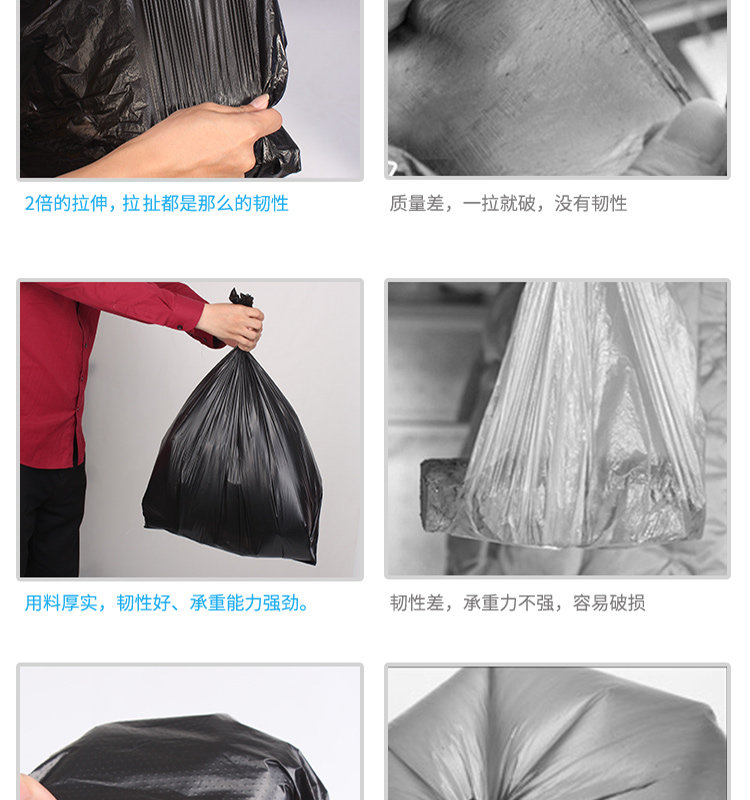 2倍的拉伸，拉扯都是那么的韧性

质量差，一拉就破，没有韧性

用料厚实，韧性好、承重能力强劲。

韧性差，承重力不强，容易破损