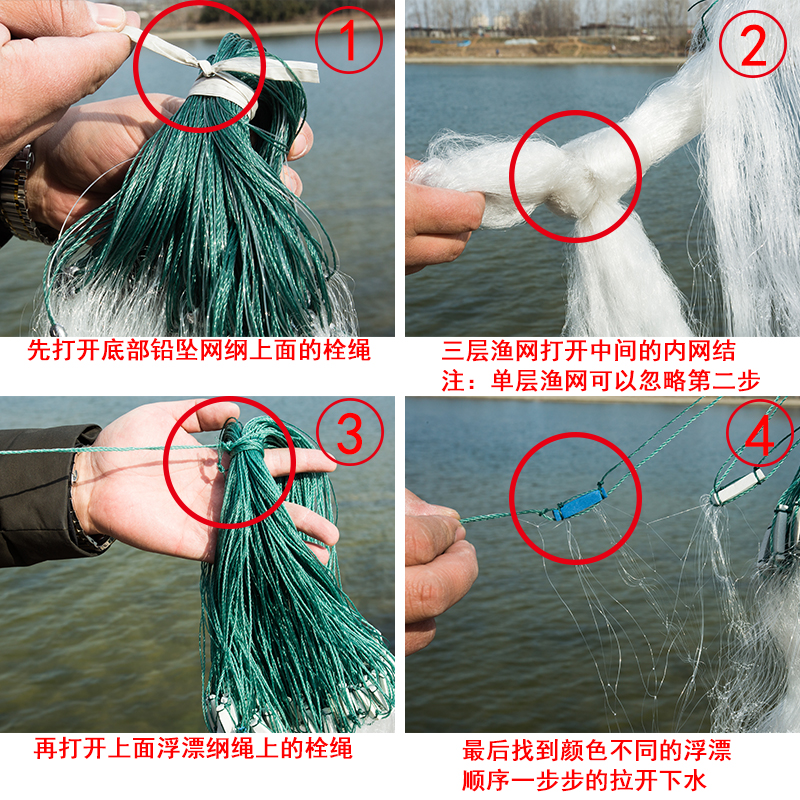 ①

先打开底部铅坠网纲上面的栓绳

②

三层渔网打开中间的内网结
注：单层渔网可以忽略第二步

③

再打开上面浮漂纲绳上的栓绳

④

最后找到颜色不同的浮漂
顺序一步步的拉开下水