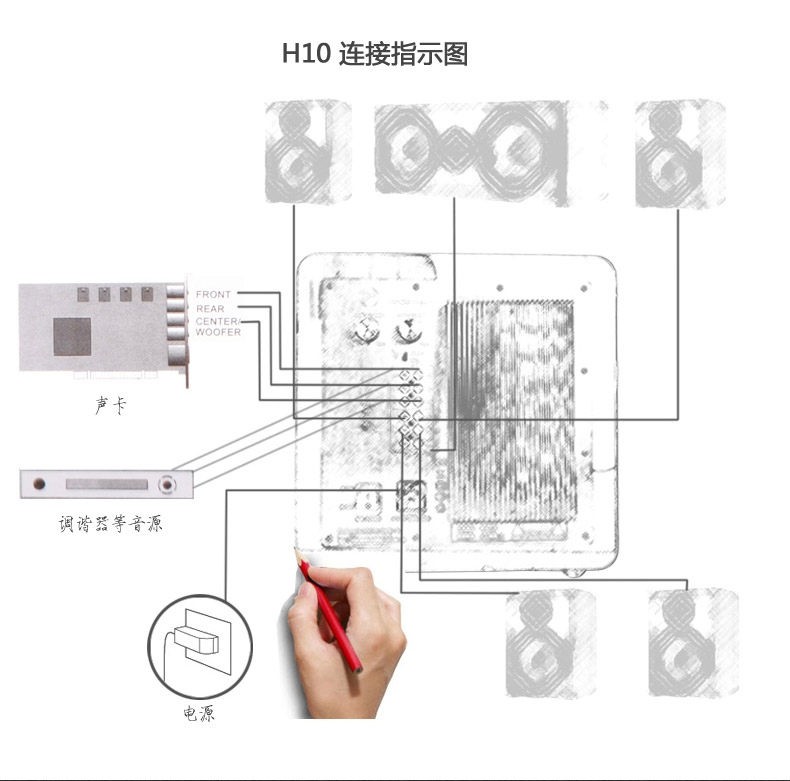 H10 连接指示图

FRONT
REAR
CENTER/
WOOFER

声卡

调谐器等音源

电源