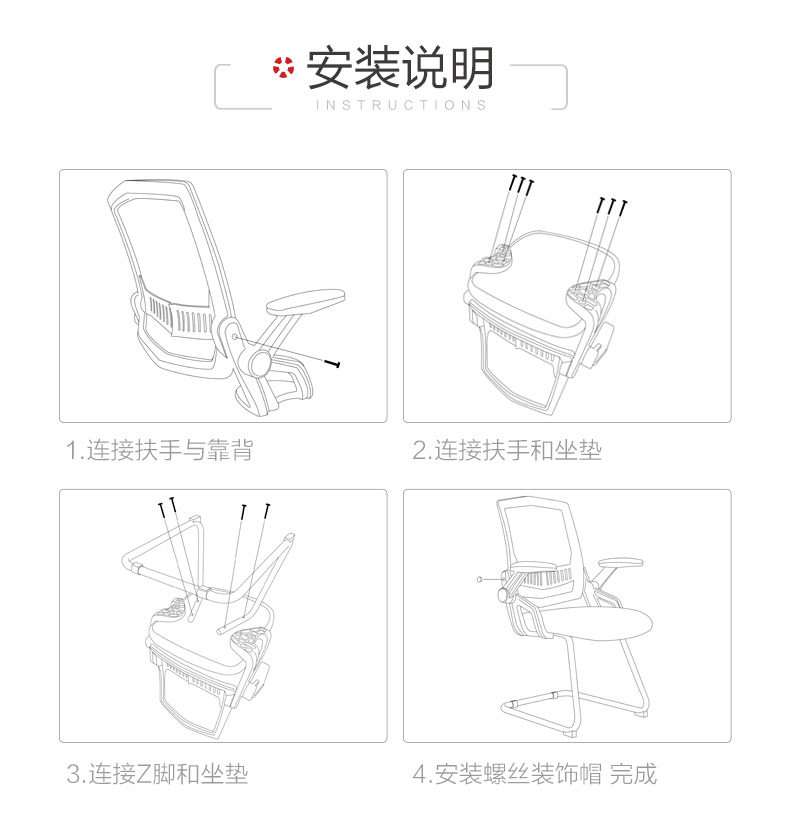 安装说明
INSTRUCTIONS

1.连接扶手与靠背

2.连接扶手和坐垫

3.连接Z脚和坐垫

4.安装螺丝装饰帽 完成