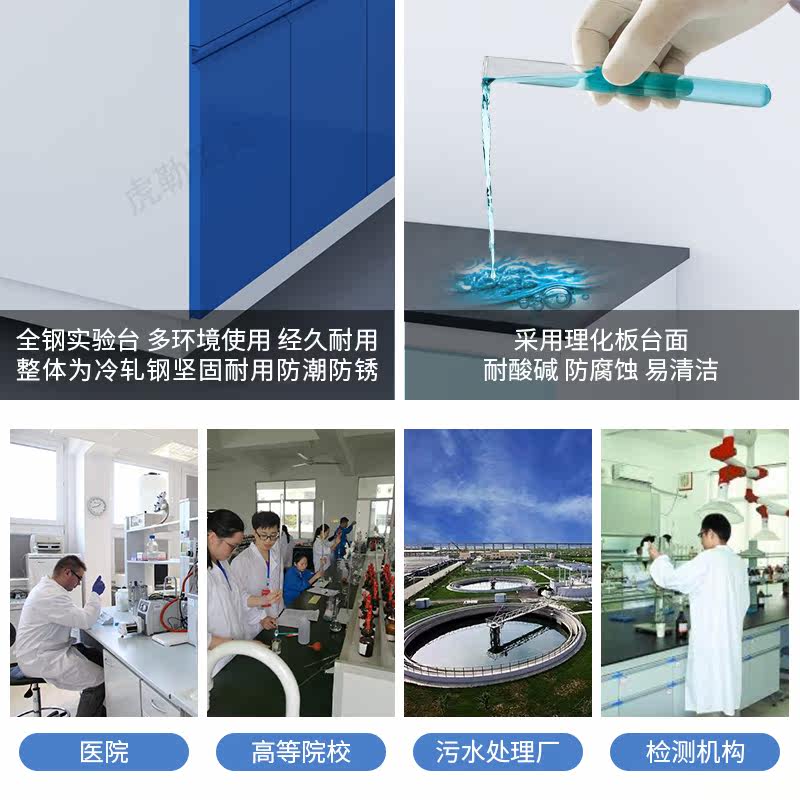 虎勒

全钢实验台 多环境使用 经久耐用
整体为冷轧钢坚固耐用防潮防锈

采用理化板台面
耐酸碱 防腐蚀 易清洁

医院

高等院校

污水处理厂

检测机构