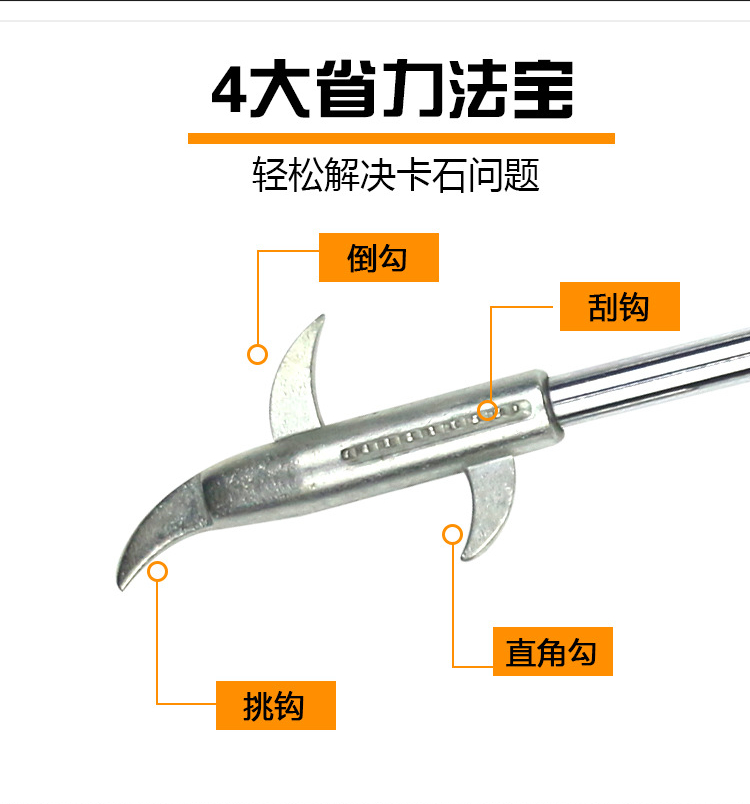 4大省力法宝

轻松解决卡石问题

倒勾

刮钩

直角勾

挑钩