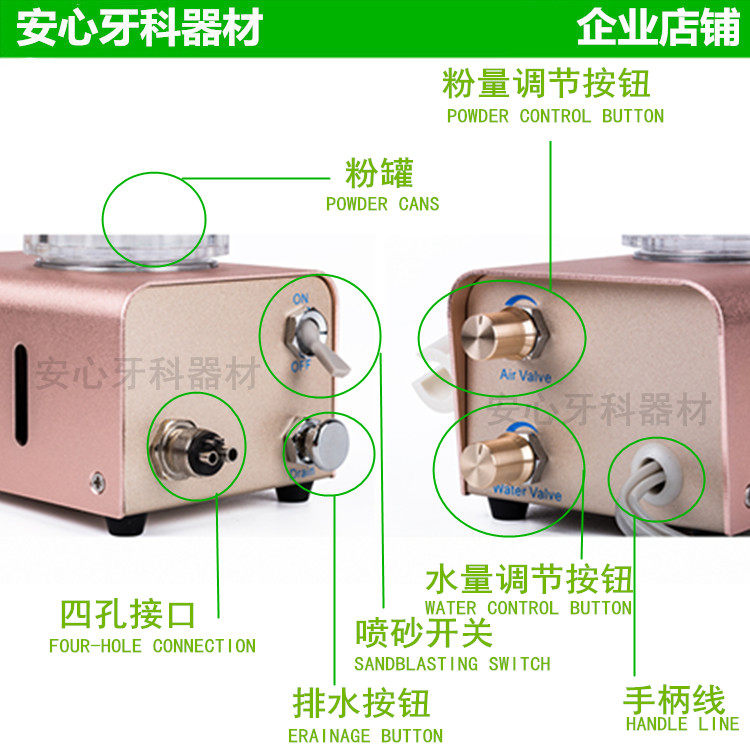 安心牙科器材

企业店铺

粉量调节按钮
POWDER CONTROL BUTTON

粉罐
POWDER CANS

ON

OFF

安心牙科器材

Drain

Air Valve

安心牙科器材

Water Valve

水量调节按钮
WATER CONTROL BUTTON

四孔接口
FOUR-HOLE CONNECTION

喷砂开关
SANDBLASTING SWITCH

排水按钮
ERAINAGE BUTTON

手柄线
HANDLE LINE