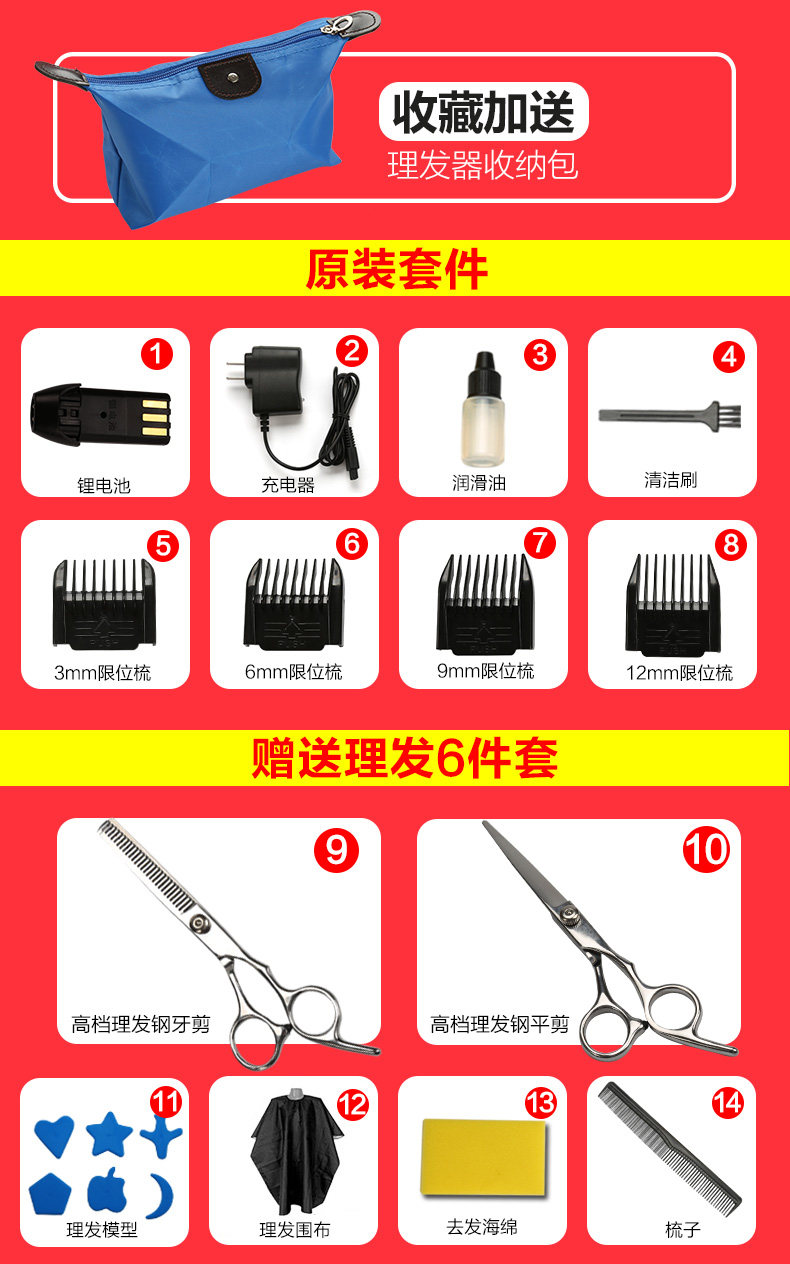 收藏加送
理发器收纳包

原装套件

1
锂电池

2
充电器

3
润滑油

4
清洁刷

5
3mm限位梳

6
6mm限位梳

7
9mm限位梳

8
12mm限位梳

赠送理发6件套

9
高档理发钢牙剪

10
高档理发钢平剪

11
理发模型

12
理发围布

13
去发海绵

14
梳子