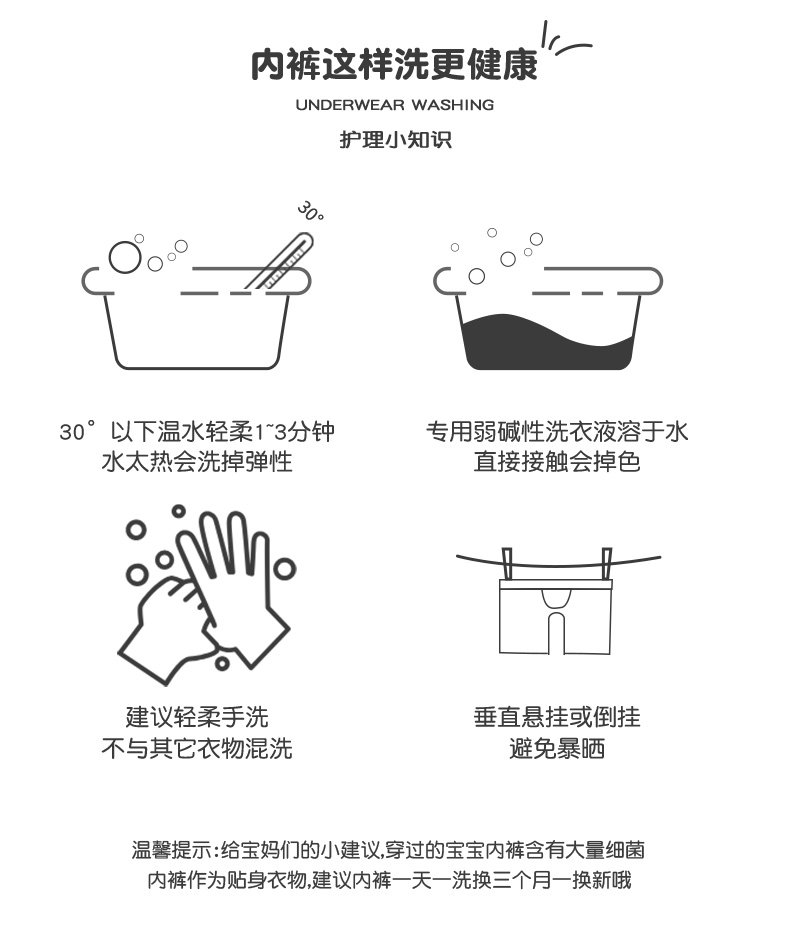 内裤这样洗更健康
UNDERWEAR WASHING
护理小知识

30°

30°以下温水轻柔1~3分钟
水太热会洗掉弹性

专用弱碱性洗衣液溶于水
直接接触会掉色

建议轻柔手洗
不与其它衣物混洗

垂直悬挂或倒挂
避免暴晒

温馨提示:给宝妈们的小建议,穿过的宝宝内裤含有大量细菌
内裤作为贴身衣物,建议内裤一天一洗换三个月一换新哦