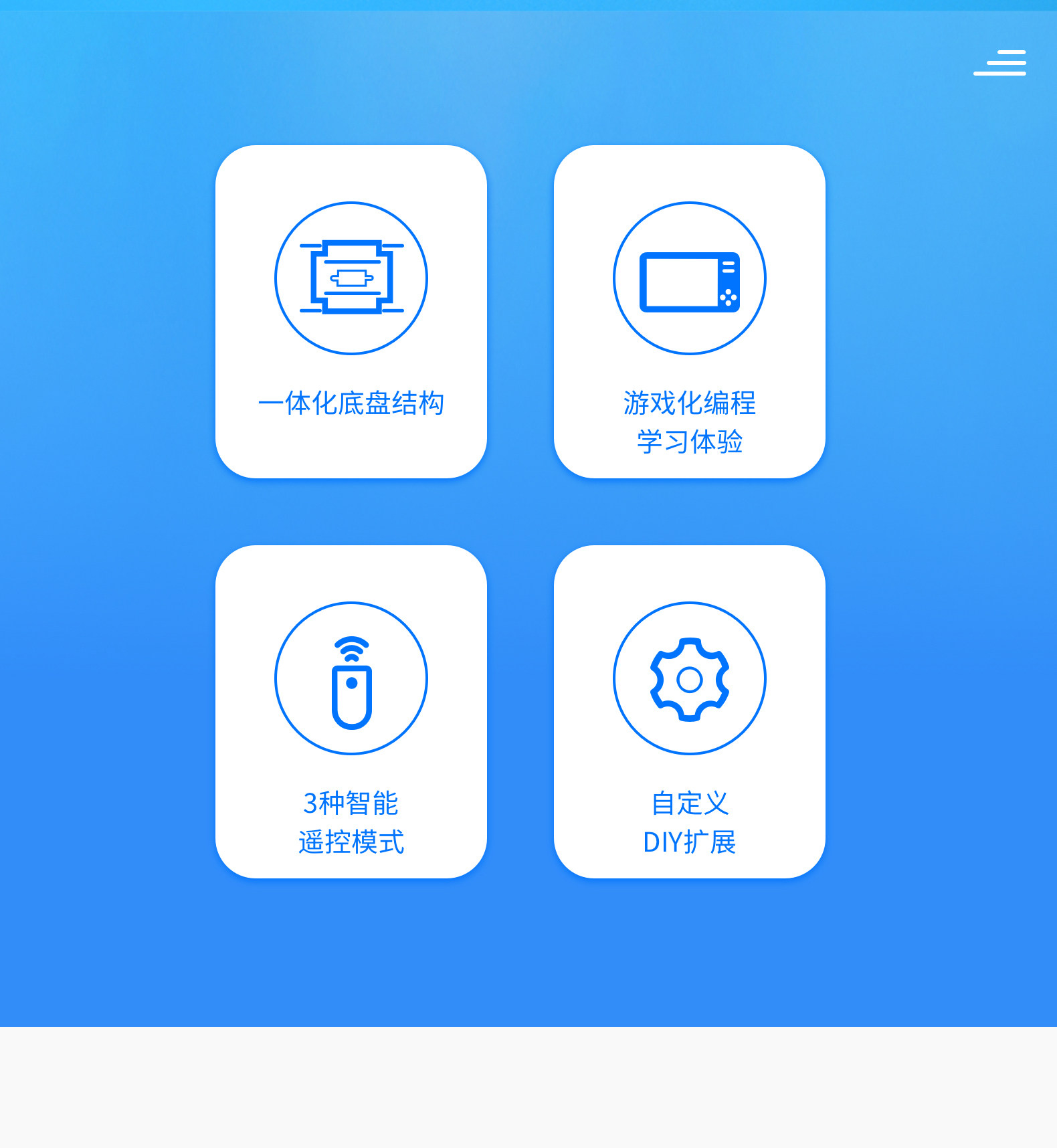 一体化底盘结构

游戏化编程
学习体验

3种智能
遥控模式

自定义
DIY扩展