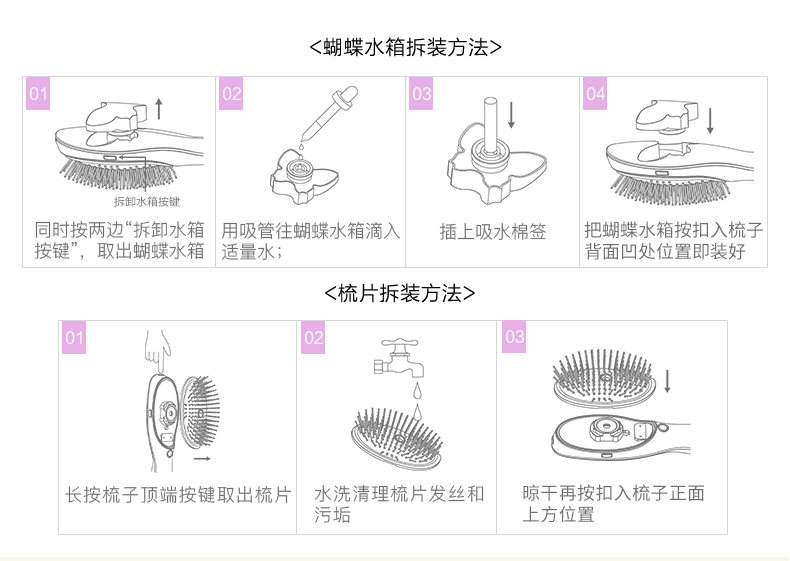 <蝴蝶水箱拆装方法>

01
拆卸水箱按键
同时按两边“拆卸水箱按键”，取出蝴蝶水箱

02
用吸管往蝴蝶水箱滴入适量水；

03
插上吸水棉签

04
把蝴蝶水箱按扣入梳子背面凹处位置即装好

<梳片拆装方法>

01
长按梳子顶端按键取出梳片

02
水洗清理梳片发丝和污垢

03
晾干再按扣入梳子正面上方位置