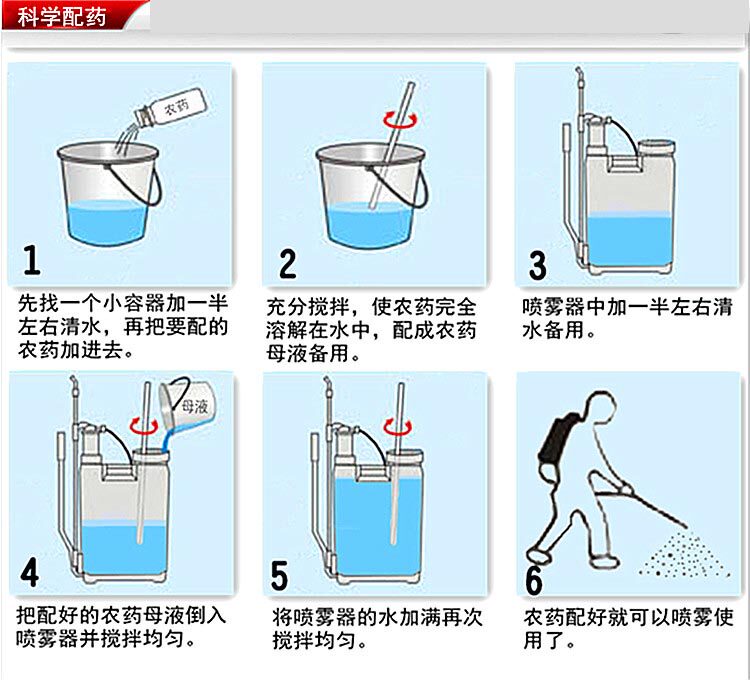 科学配药

农药

1

先找一个小容器加一半左右清水，再把要配的农药加进去。

2

充分搅拌，使农药完全溶解在水中，配成农药母液备用。

3

喷雾器中加一半左右清水备用。

母液

4

把配好的农药母液倒入喷雾器并搅拌均匀。

5

将喷雾器的水加满再次搅拌均匀。

6

农药配好就可以喷雾使用了。