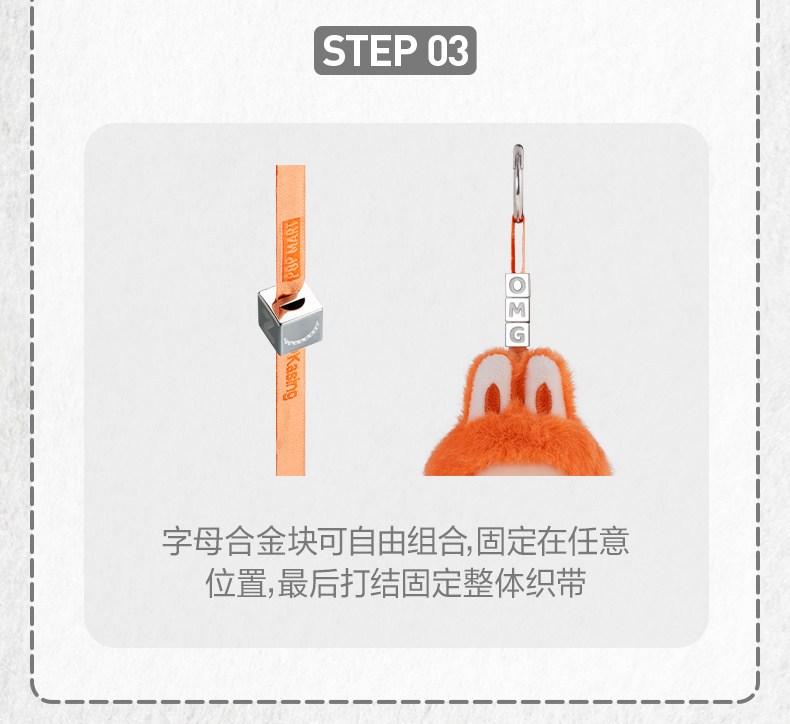 STEP 03

POP MART

Kasing

O
M
G

字母合金块可自由组合,固定在任意位置,最后打结固定整体织带