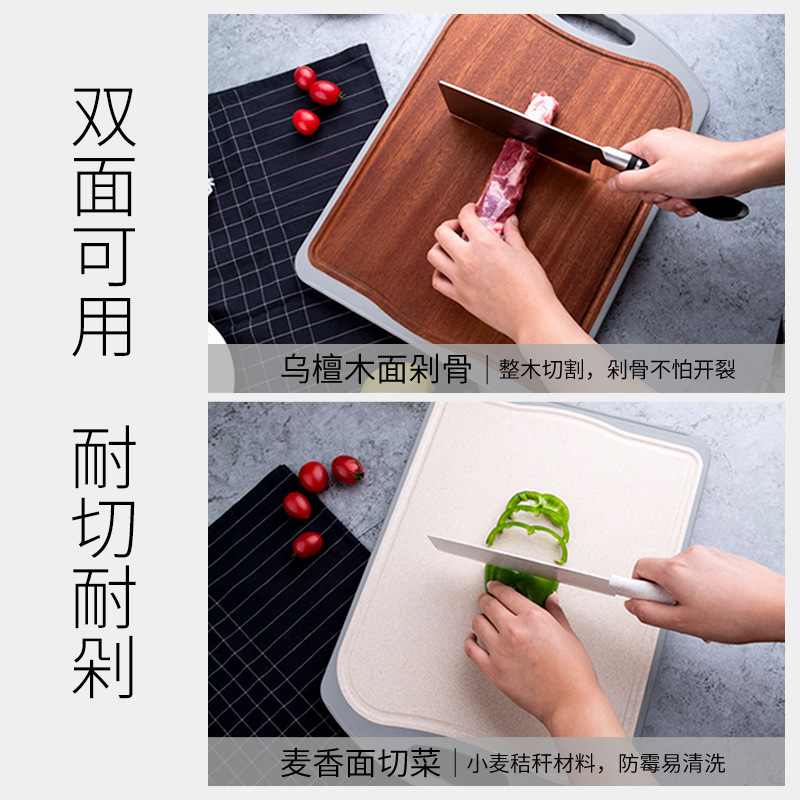 双面可用

耐切耐剁

乌檀木面剁骨 | 整木切割，剁骨不怕开裂

麦香面切菜 | 小麦秸秆材料，防霉易清洗