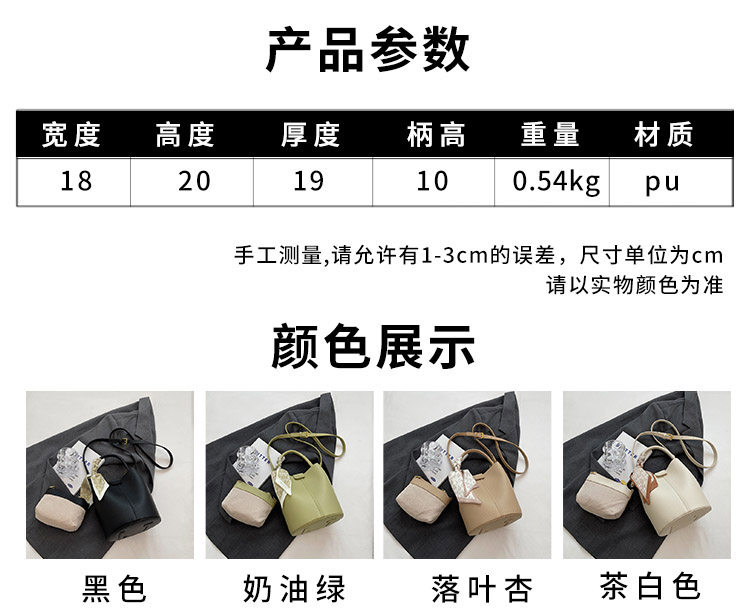 产品参数

| 宽度 | 高度 | 厚度 | 柄高 | 重量 | 材质 |
|---|---|---|---|---|---|
| 18 | 20 | 19 | 10 | 0.54kg | pu |

手工测量,请允许有1-3cm的误差，尺寸单位为cm
请以实物颜色为准

颜色展示

黑色 奶油绿 落叶杏 茶白色