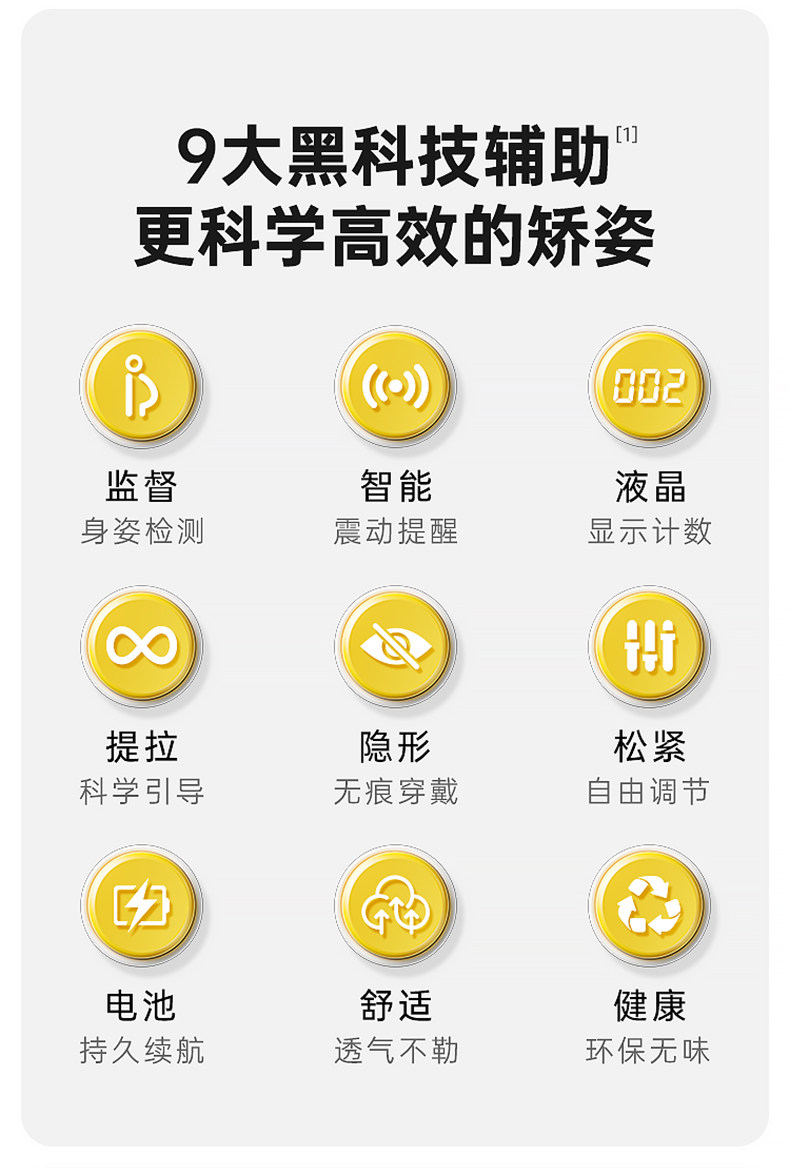 9大黑科技辅助$^{[1]}$
更科学高效的矫姿

002

监督
身姿检测

智能
震动提醒

液晶
显示计数

提拉
科学引导

隐形
无痕穿戴

松紧
自由调节

电池
持久续航

舒适
透气不勒

健康
环保无味