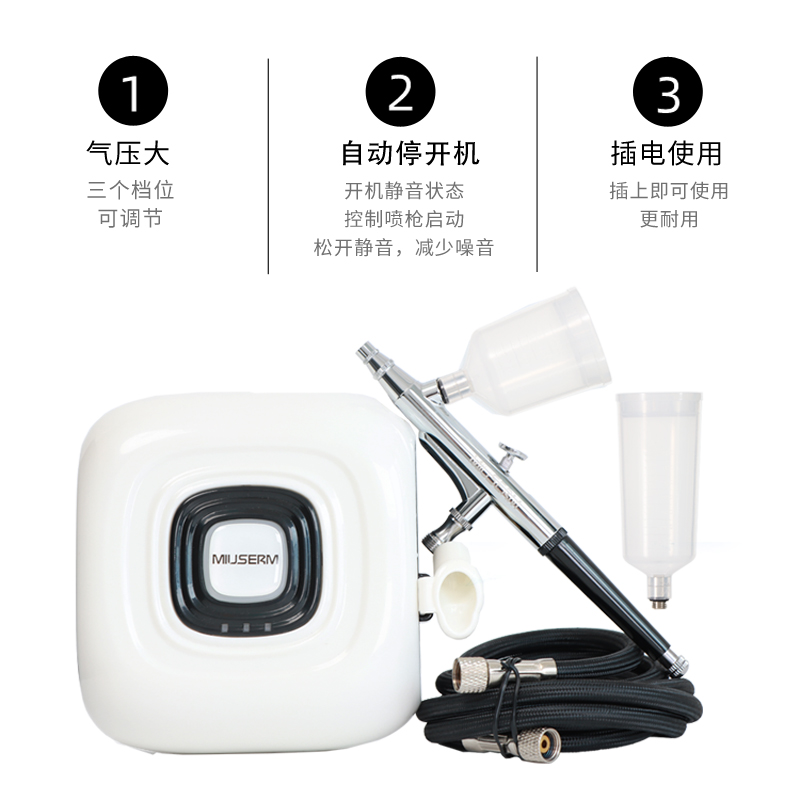 1
气压大
三个档位
可调节

2
自动停开机
开机静音状态
控制喷枪启动
松开静音，减少噪音

3
插电使用
插上即可使用
更耐用

MIUSERM