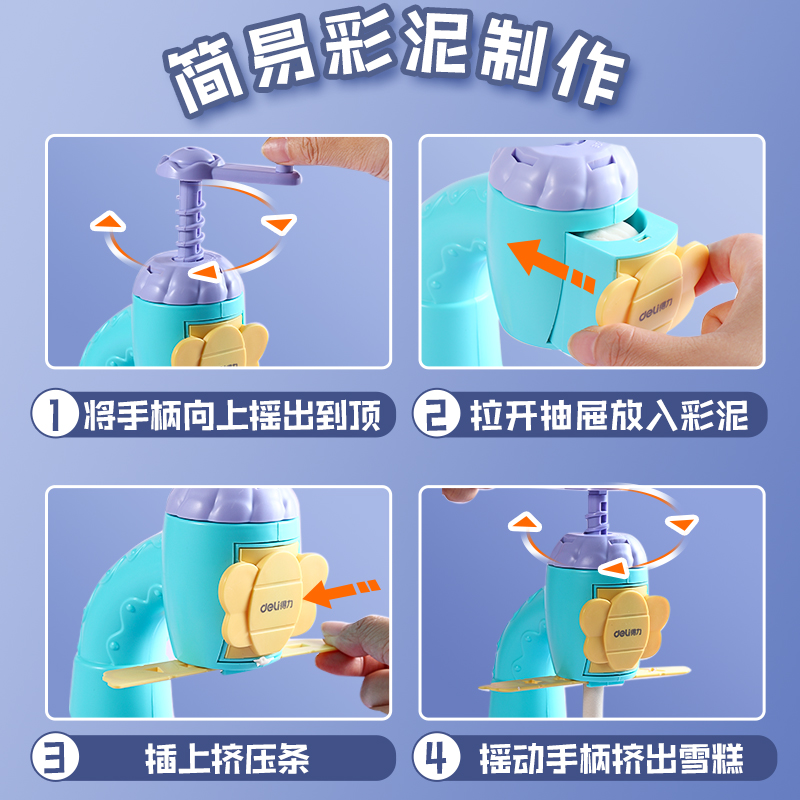 简易彩泥制作

deli得力

① 将手柄向上摇出到顶

② 拉开抽屉放入彩泥

deli得力

deli得力

③ 插上挤压条

④ 摇动手柄挤出雪糕