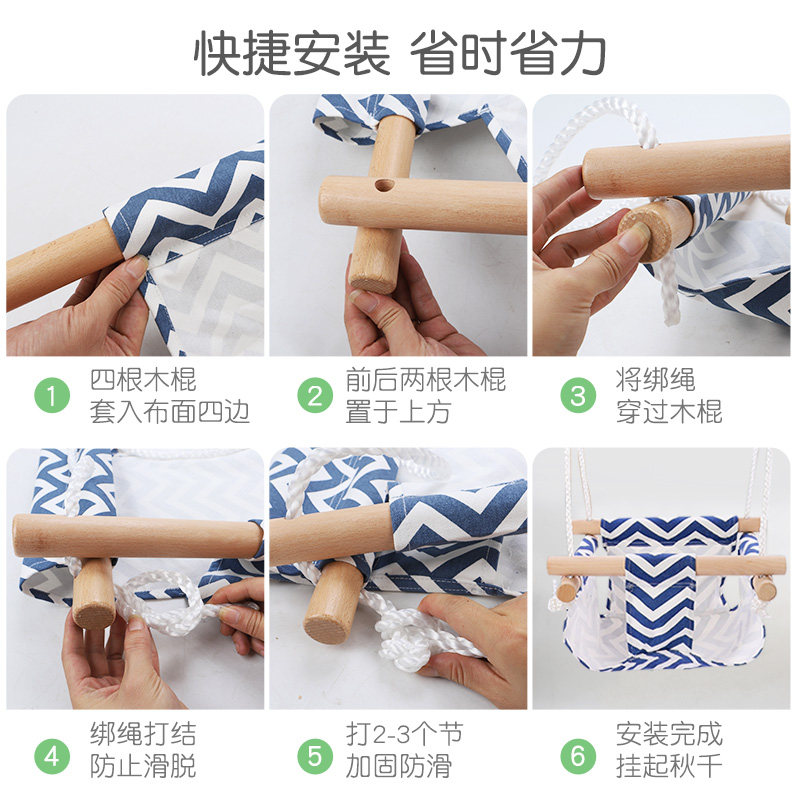 快捷安装 省时省力

1 四根木棍
套入布面四边

2 前后两根木棍
置于上方

3 将绑绳
穿过木棍

4 绑绳打结
防止滑脱

5 打2-3个节
加固防滑

6 安装完成
挂起秋千