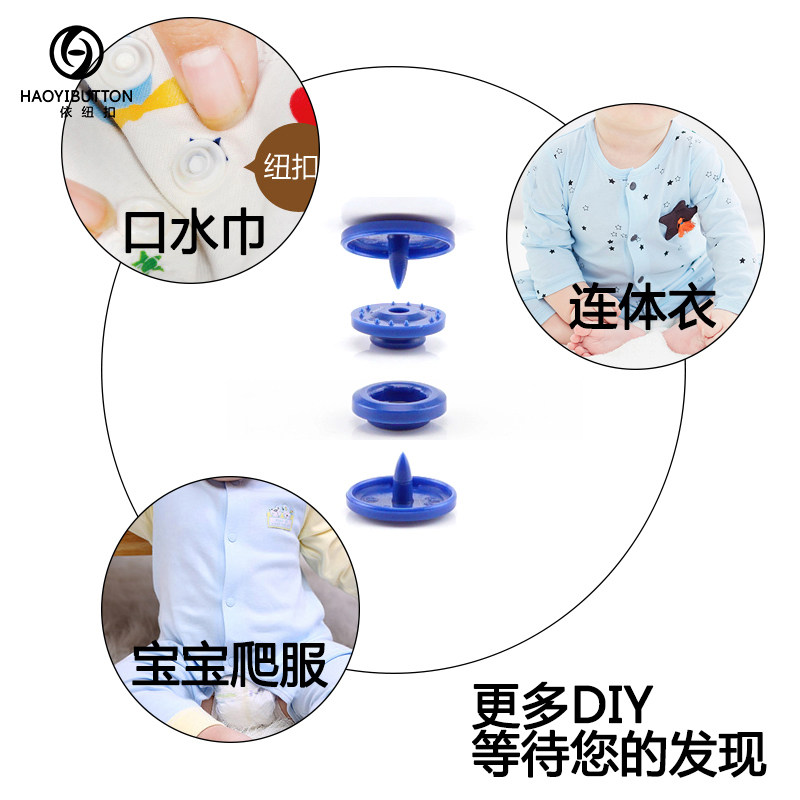 HAOYIBUTTON
依纽扣

纽扣
口水巾

连体衣

宝宝爬服

更多DIY
等待您的发现