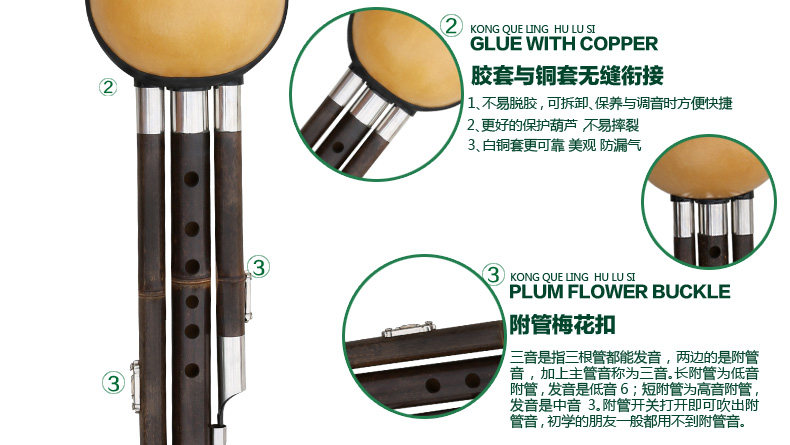 ②

③

③

② KONG QUE LING HU LU SI
GLUE WITH COPPER
胶套与铜套无缝衔接
1、不易脱胶，可拆卸、保养与调音时方便快捷
2、更好的保护葫芦 不易摔裂
3、白铜套更可靠 美观 防漏气

③ KONG QUE LING HU LU SI
PLUM FLOWER BUCKLE
附管梅花扣
三音是指三根管都能发音，两边的是附管音，加上主管音称为三音。长附管为低音附管，发音是低音 6；短附管为高音附管，发音是中音 3。附管开关打开即可吹出附管音，初学的朋友一般都用不到附管音。