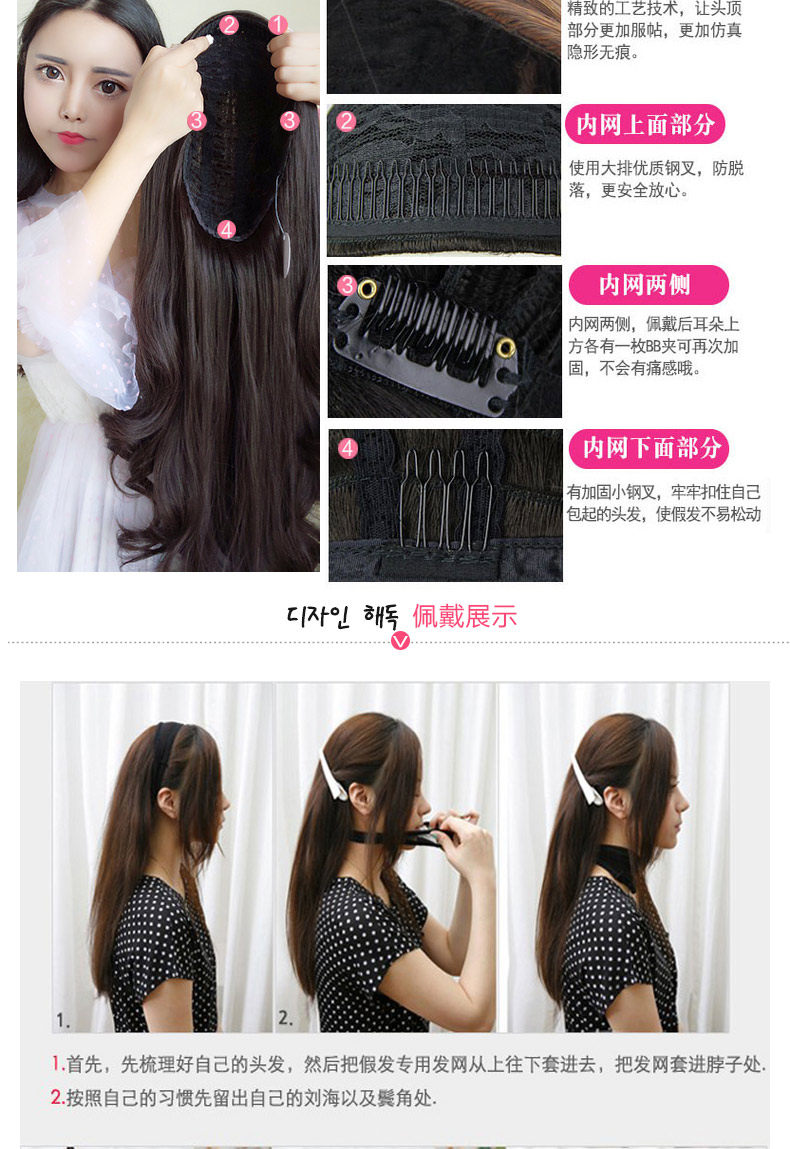 2 1
3 3
4

精致的工艺技术，让头顶部分更加服帖，更加仿真隐形无痕。

2
内网上面部分
使用大排优质钢叉，防脱落，更安全放心。

3
内网两侧
内网两侧，佩戴后耳朵上方各有一枚BB夹可再次加固，不会有痛感哦。

4
内网下面部分
有加固小钢叉，牢牢扣住自己包起的头发，使假发不易松动

디자인 해독 佩戴展示

1.
2.

1.首先，先梳理好自己的头发，然后把假发专用发网从上往下套进去，把发网套进脖子处.
2.按照自己的习惯先留出自己的刘海以及鬓角处.