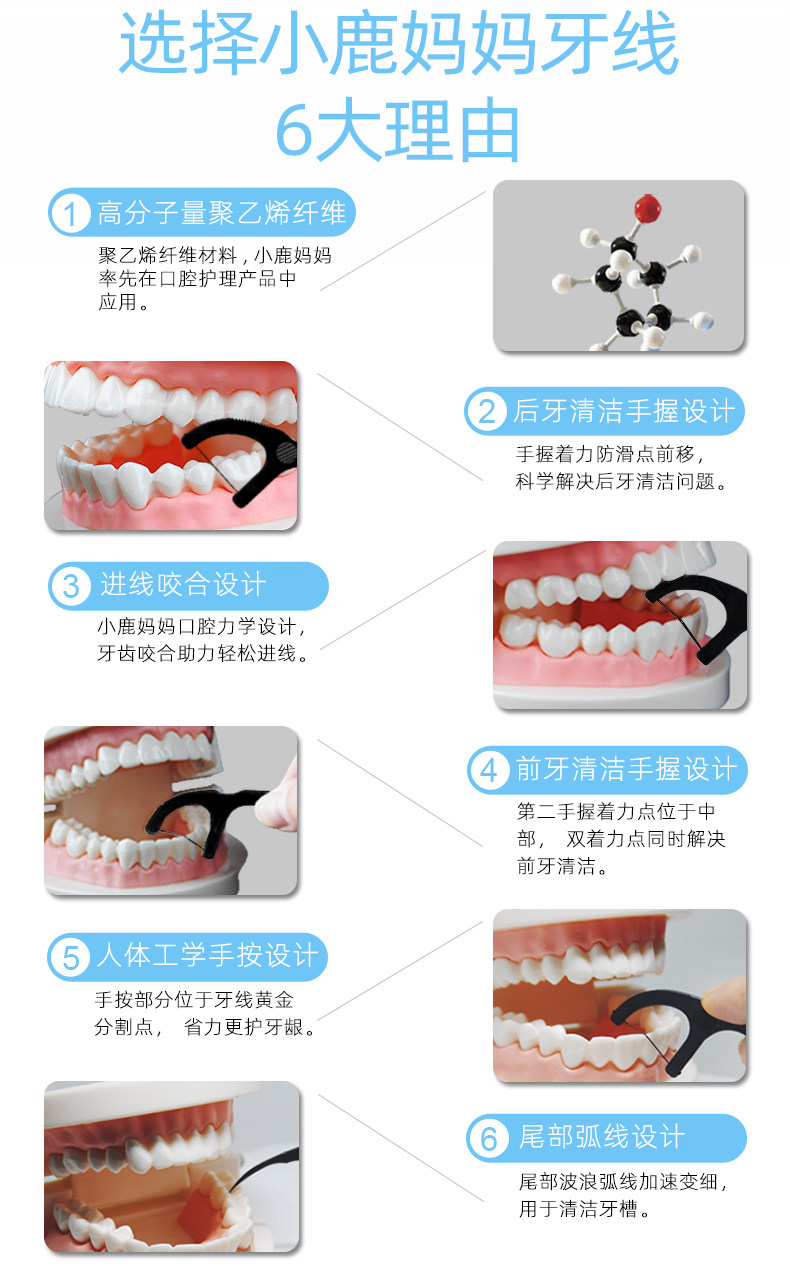 选择小鹿妈妈牙线
6大理由

1 高分子量聚乙烯纤维
聚乙烯纤维材料，小鹿妈妈率先在口腔护理产品中应用。

2 后牙清洁手握设计
手握着力防滑点前移，科学解决后牙清洁问题。

3 进线咬合设计
小鹿妈妈口腔力学设计，牙齿咬合助力轻松进线。

4 前牙清洁手握设计
第二手握着力点位于中部， 双着力点同时解决前牙清洁。

5 人体工学手按设计
手按部分位于牙线黄金分割点， 省力更护牙龈。

6 尾部弧线设计
尾部波浪弧线加速变细，用于清洁牙槽。