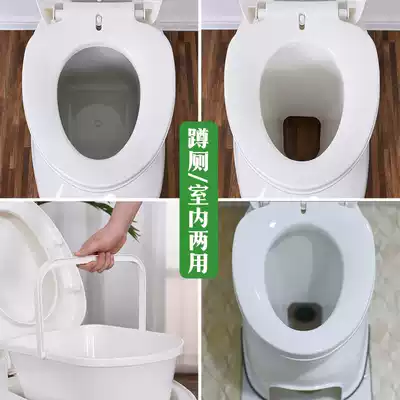 蹲厕/室内两用