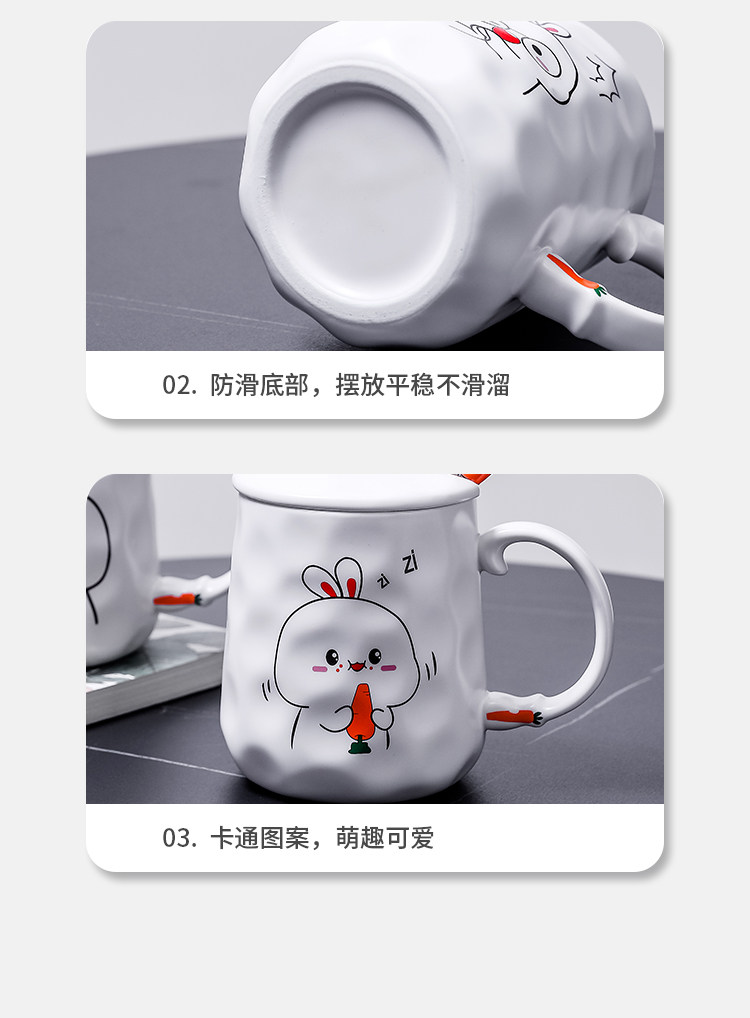 02. 防滑底部，摆放平稳不滑溜

zi zi

03. 卡通图案，萌趣可爱