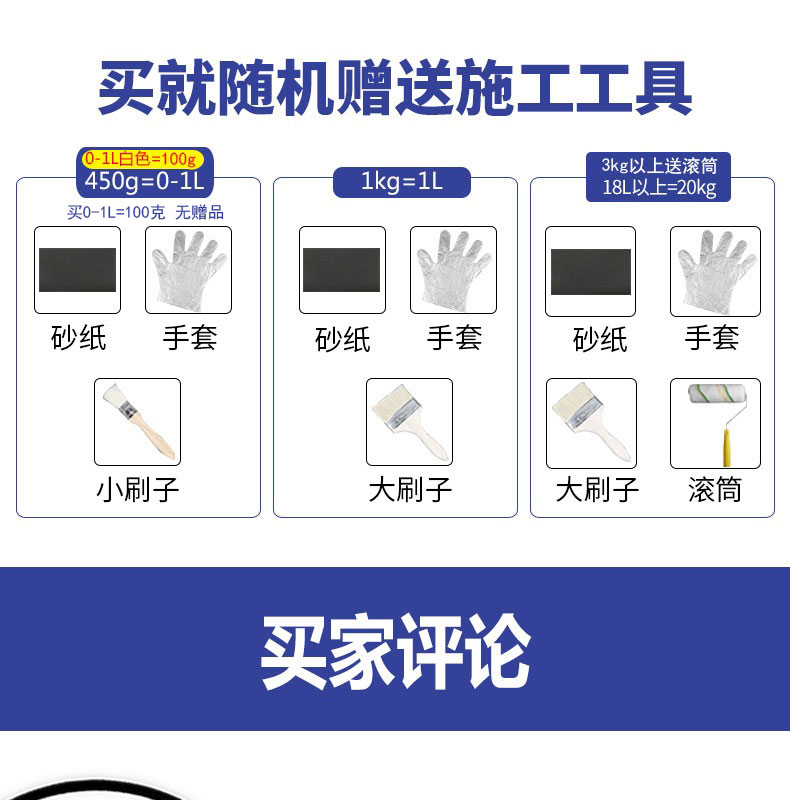 买就随机赠送施工工具

0-1L白色=100g
450g=0-1L
买0-1L=100克 无赠品

砂纸 手套

小刷子

1kg=1L

砂纸 手套

大刷子

3kg以上送滚筒
18L以上=20kg

砂纸 手套

大刷子 滚筒

买家评论