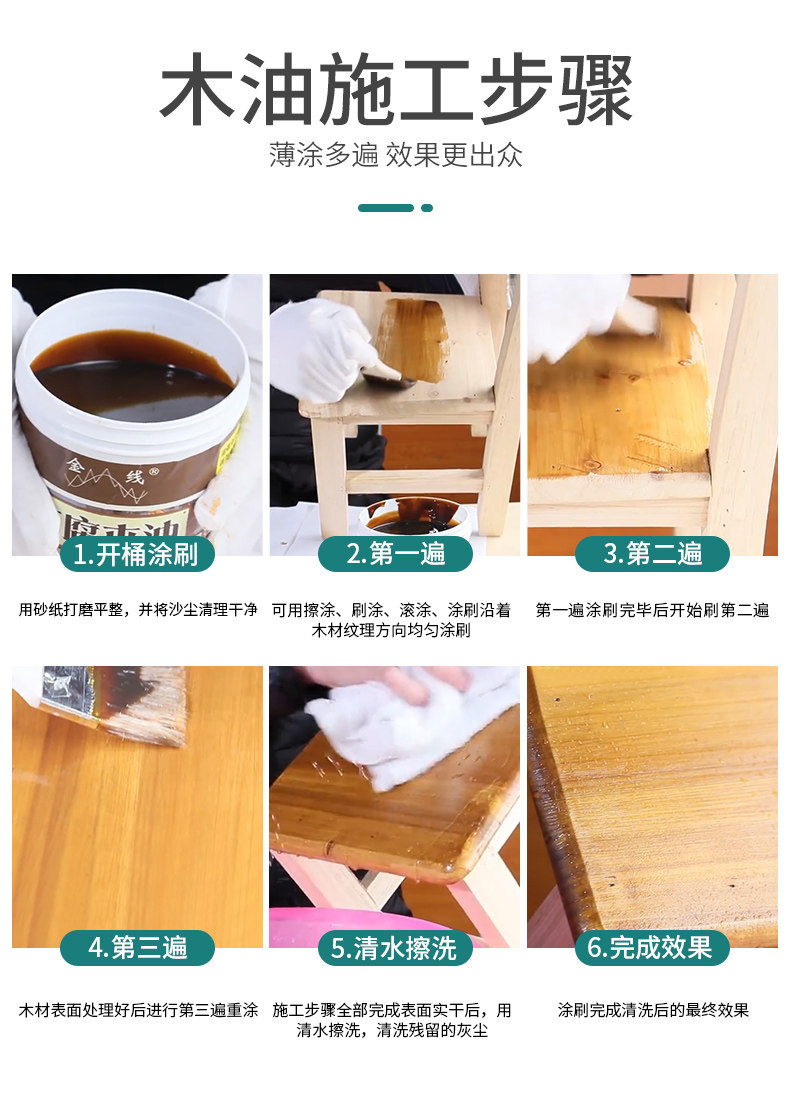 木油施工步骤

薄涂多遍 效果更出众

金线®

腐木油

1.开桶涂刷

用砂纸打磨平整，并将沙尘清理干净

2.第一遍

可用擦涂、刷涂、滚涂、涂刷沿着木材纹理方向均匀涂刷

3.第二遍

第一遍涂刷完毕后开始刷第二遍

4.第三遍

木材表面处理好后进行第三遍重涂

5.清水擦洗

施工步骤全部完成表面实干后，用清水擦洗，清洗残留的灰尘

6.完成效果

涂刷完成清洗后的最终效果