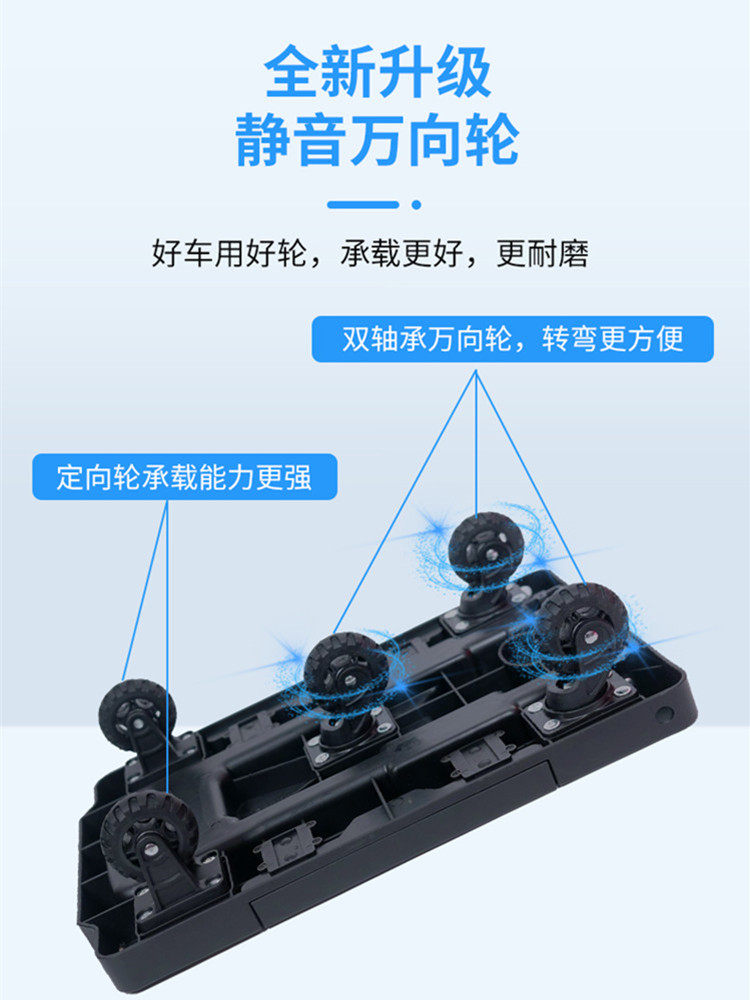 全新升级
静音万向轮

好车用好轮，承载更好，更耐磨

双轴承万向轮，转弯更方便

定向轮承载能力更强