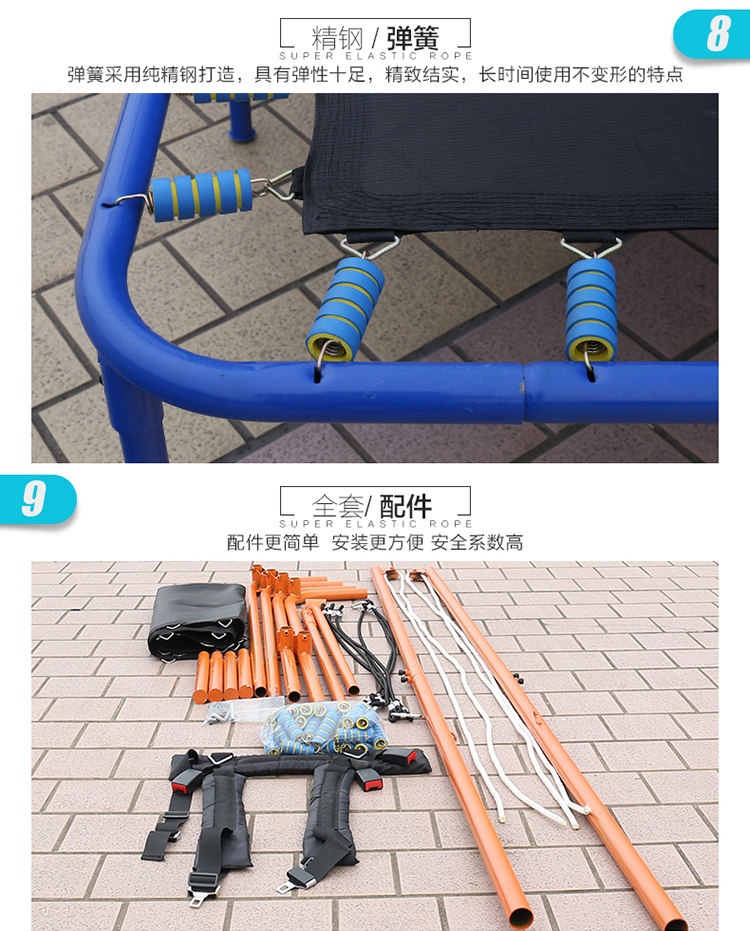 精钢 / 弹簧
SUPER ELASTIC ROPE

8

弹簧采用纯精钢打造，具有弹性十足，精致结实，长时间使用不变形的特点

9

全套/ 配件
SUPER ELASTIC ROPE

配件更简单 安装更方便 安全系数高