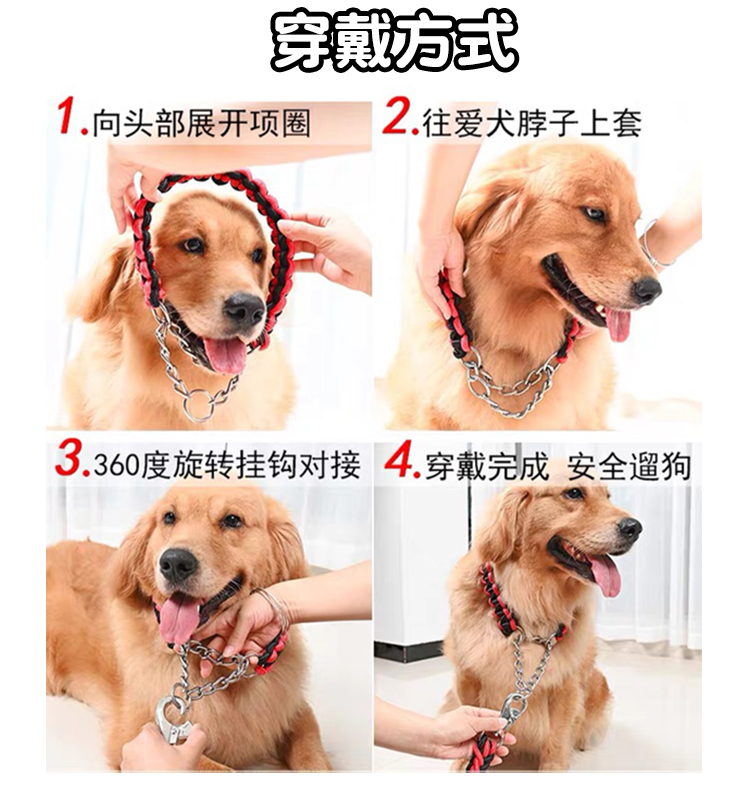 穿戴方式

1.向头部展开项圈

2.往爱犬脖子上套

3.360度旋转挂钩对接

4.穿戴完成 安全遛狗