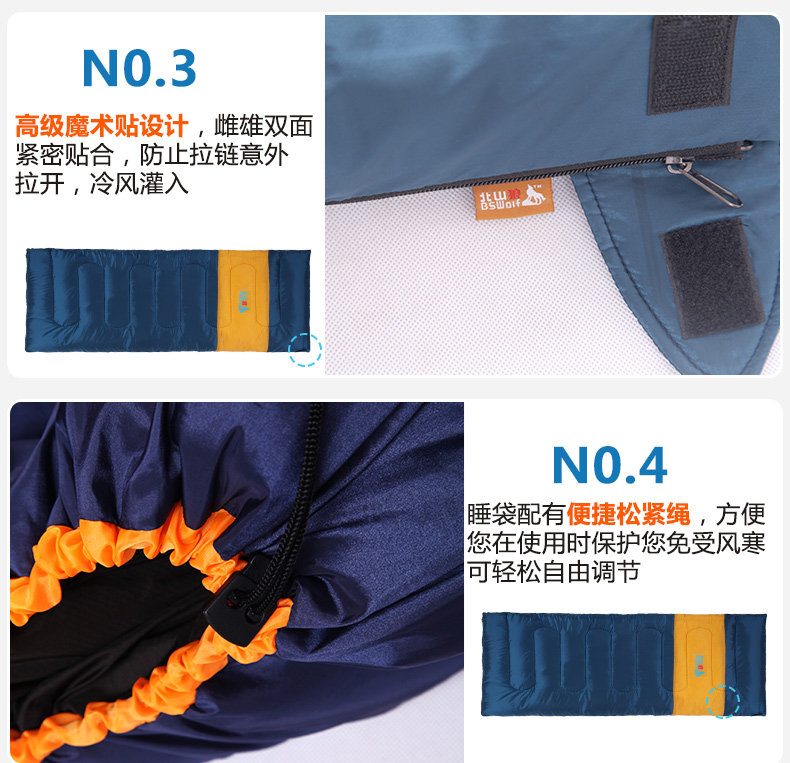 N0.3

高级魔术贴设计，雌雄双面紧密贴合，防止拉链意外拉开，冷风灌入

北山狼
BSWolf™

N0.4

睡袋配有便捷松紧绳，方便您在使用时保护您免受风寒可轻松自由调节