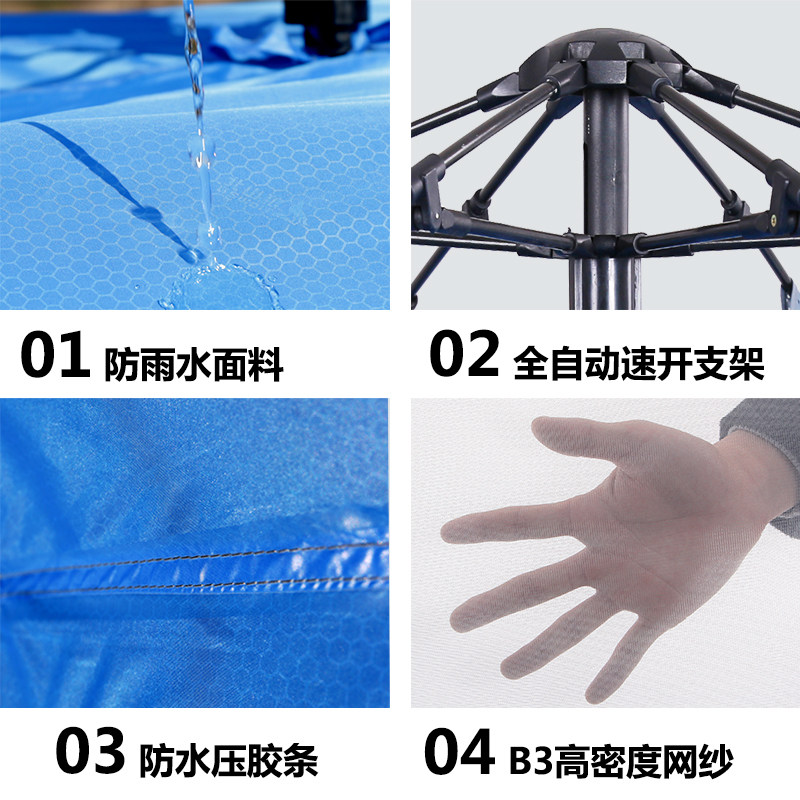 01 防雨水面料

02 全自动速开支架

03 防水压胶条

04 B3高密度网纱