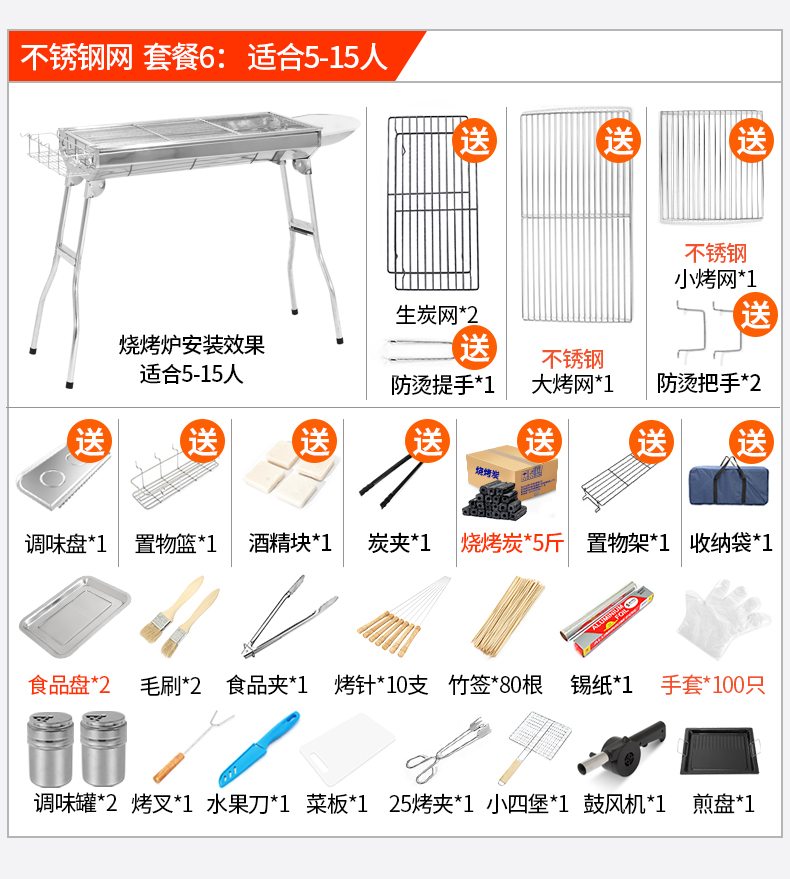 不锈钢网 套餐6：适合5-15人

烧烤炉安装效果
适合5-15人

送
生炭网*2

送
防烫提手*1

送
不锈钢
大烤网*1

送
不锈钢
小烤网*1

送
防烫把手*2

送
调味盘*1

送
置物篮*1

送
酒精块*1

送
炭夹*1

送
烧烤炭
烧烤炭*5斤

送
置物架*1

送
收纳袋*1

食品盘*2

毛刷*2

食品夹*1

烤针*10支

竹签*80根

ALUMINUM FOIL
锡纸*1

手套*100只

调味罐*2

烤叉*1

水果刀*1

菜板*1

25烤夹*1

小四堡*1

鼓风机*1

煎盘*1