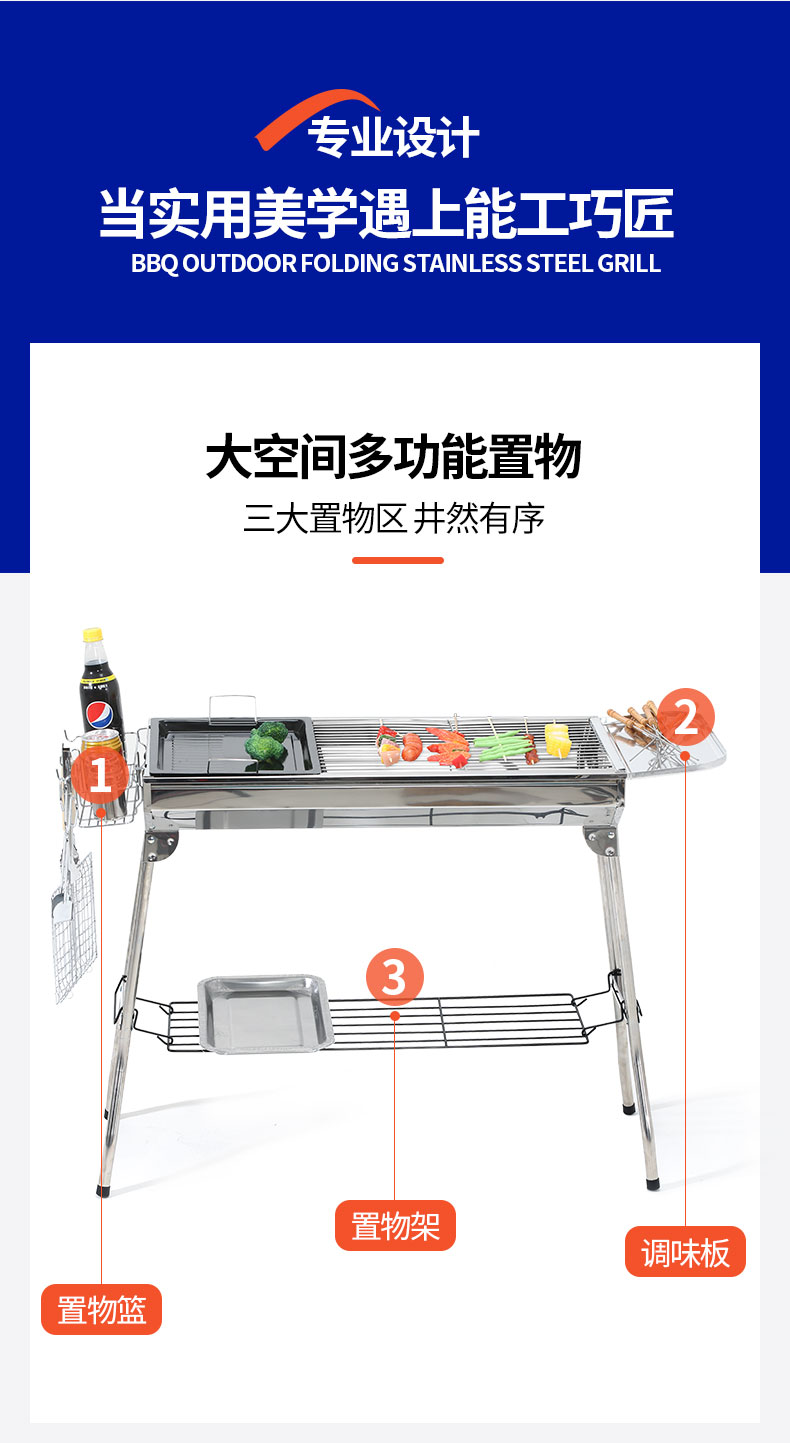 专业设计
当实用美学遇上能工巧匠
BBQ OUTDOOR FOLDING STAINLESS STEEL GRILL

大空间多功能置物
三大置物区 井然有序

1
2
3

置物架
调味板
置物篮