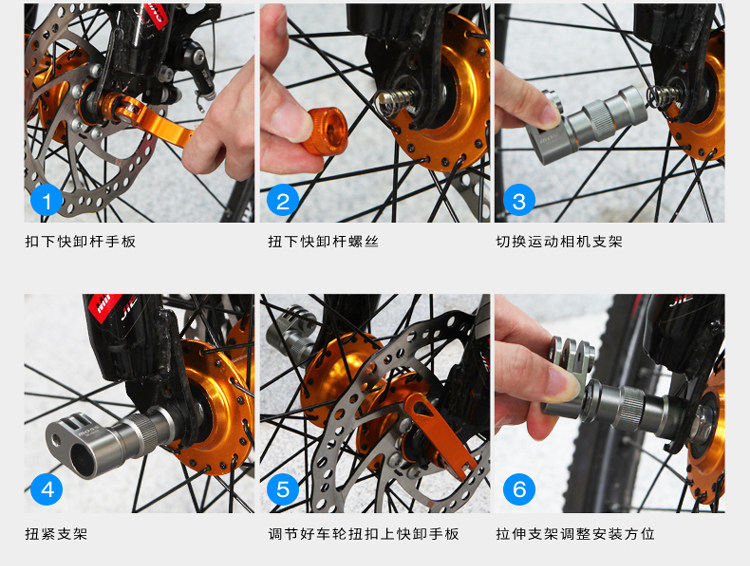 1

扣下快卸杆手板

2

扭下快卸杆螺丝

3

切换运动相机支架

4

扭紧支架

5

调节好车轮扭扣上快卸手板

6

拉伸支架调整安装方位